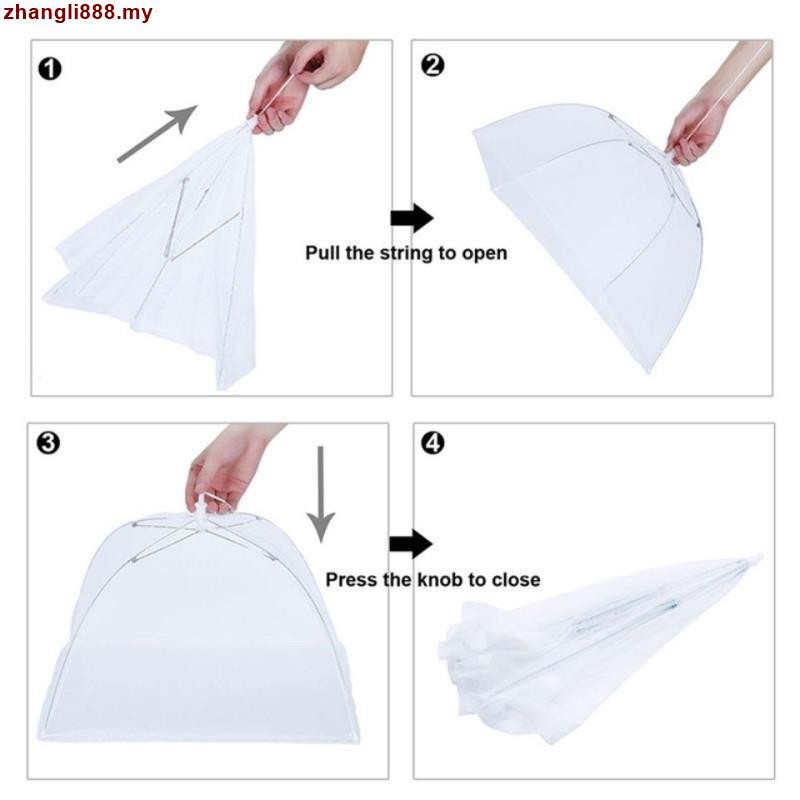 zhangli888.my

1

2

Pull the string to open

3

4

Press the knob to close