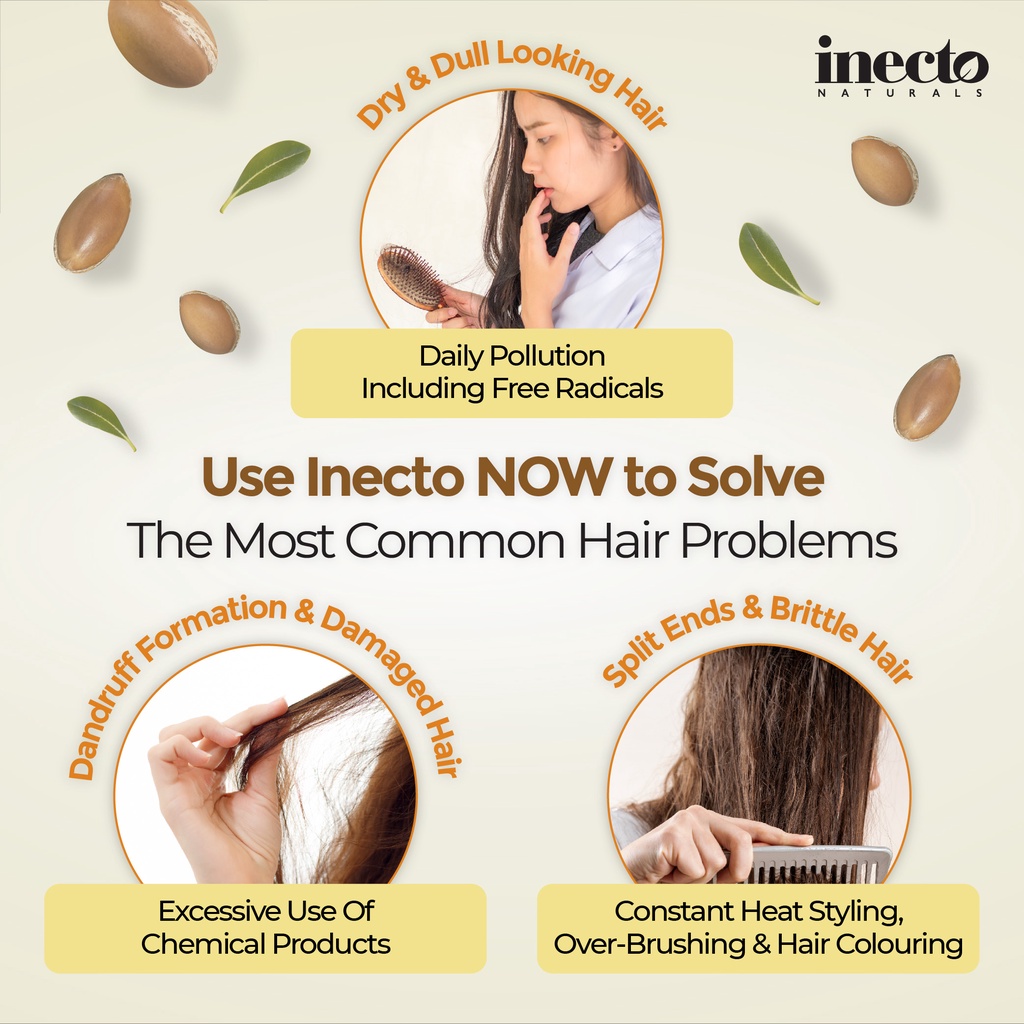 inecto
NATURALS

Dry & Dull Looking Hair

Daily Pollution
Including Free Radicals

Use Inecto NOW to Solve
The Most Common Hair Problems

Dandruff Formation & Damaged Hair

Excessive Use Of
Chemical Products

Split Ends & Brittle Hair

Constant Heat Styling,
Over-Brushing & Hair Colouring