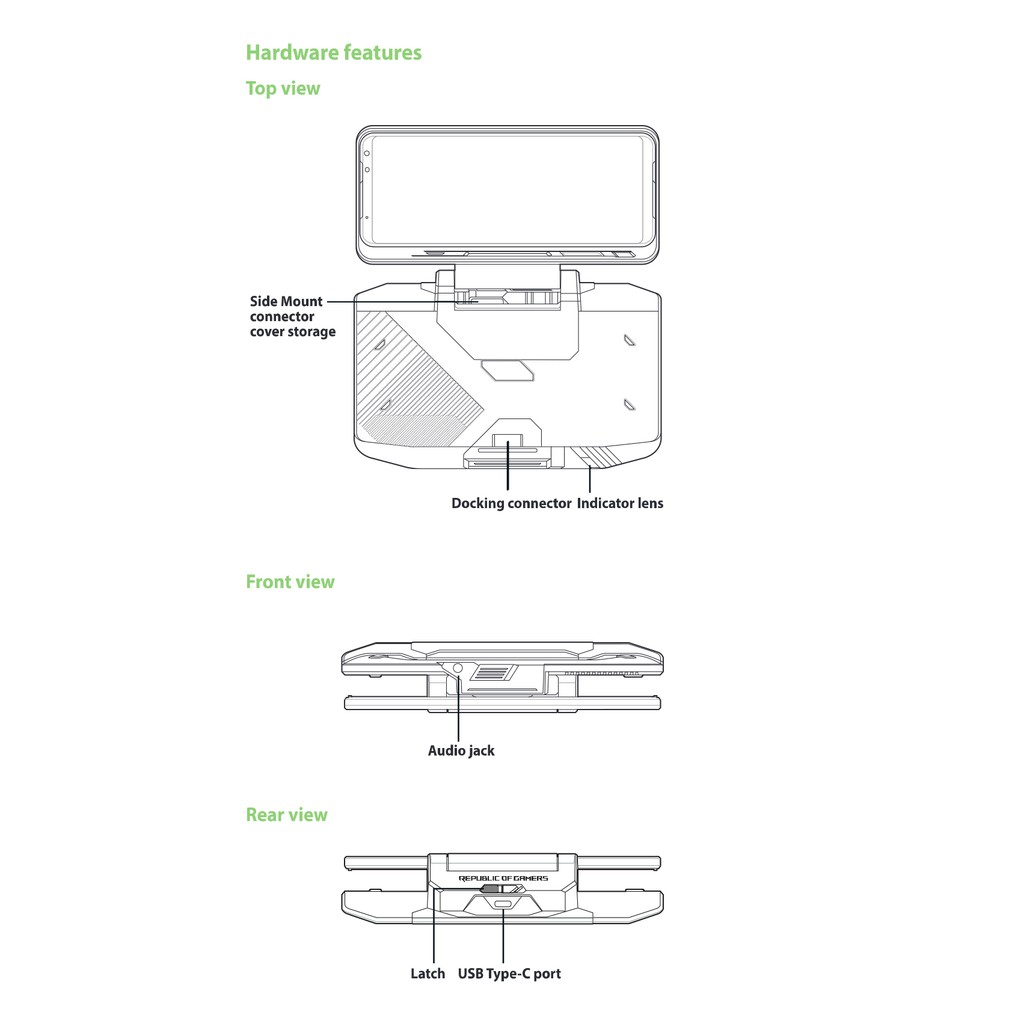 Hardware features

Top view

Side Mount connector cover storage

Docking connector

Indicator lens

Front view

Audio jack

Rear view

REPUBLIC OF GAMERS

Latch

USB Type-C port