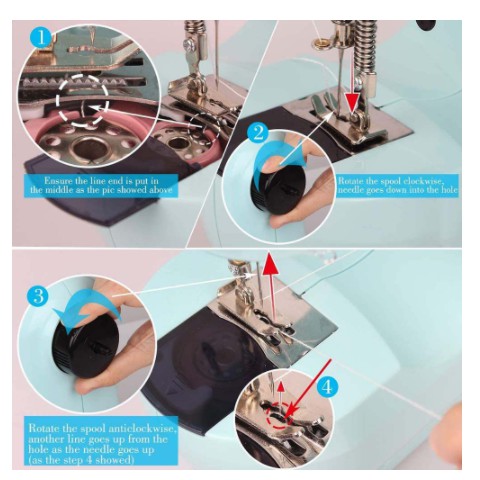 1

Ensure the line end is put in the middle as the pic showed above

2

Rotate the spool clockwise, needle goes down into the hole

3

Rotate the spool anticlockwise, another line goes up from the hole as the needle goes up (as the step 4 showed)

4