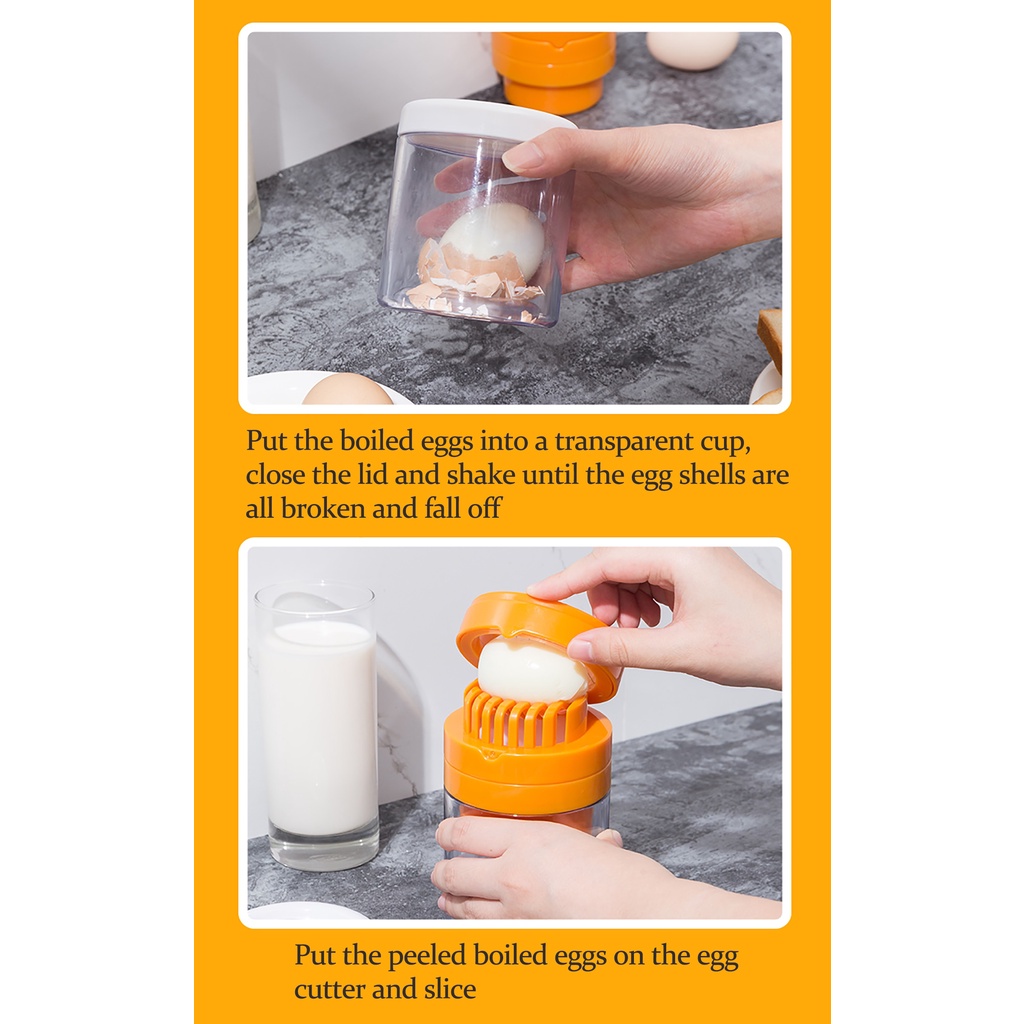 Put the boiled eggs into a transparent cup, close the lid and shake until the egg shells are all broken and fall off

Put the peeled boiled eggs on the egg cutter and slice