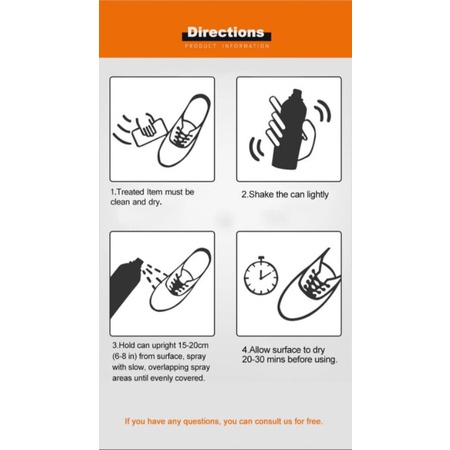 Directions
PRODUCT INFORMATION

1.Treated Item must be clean and dry.

2.Shake the can lightly

3.Hold can upright 15-20cm (6-8 in) from surface, spray with slow, overlapping spray areas until evenly covered.

4.Allow surface to dry 20-30 mins before using.

If you have any questions, you can consult us for free.