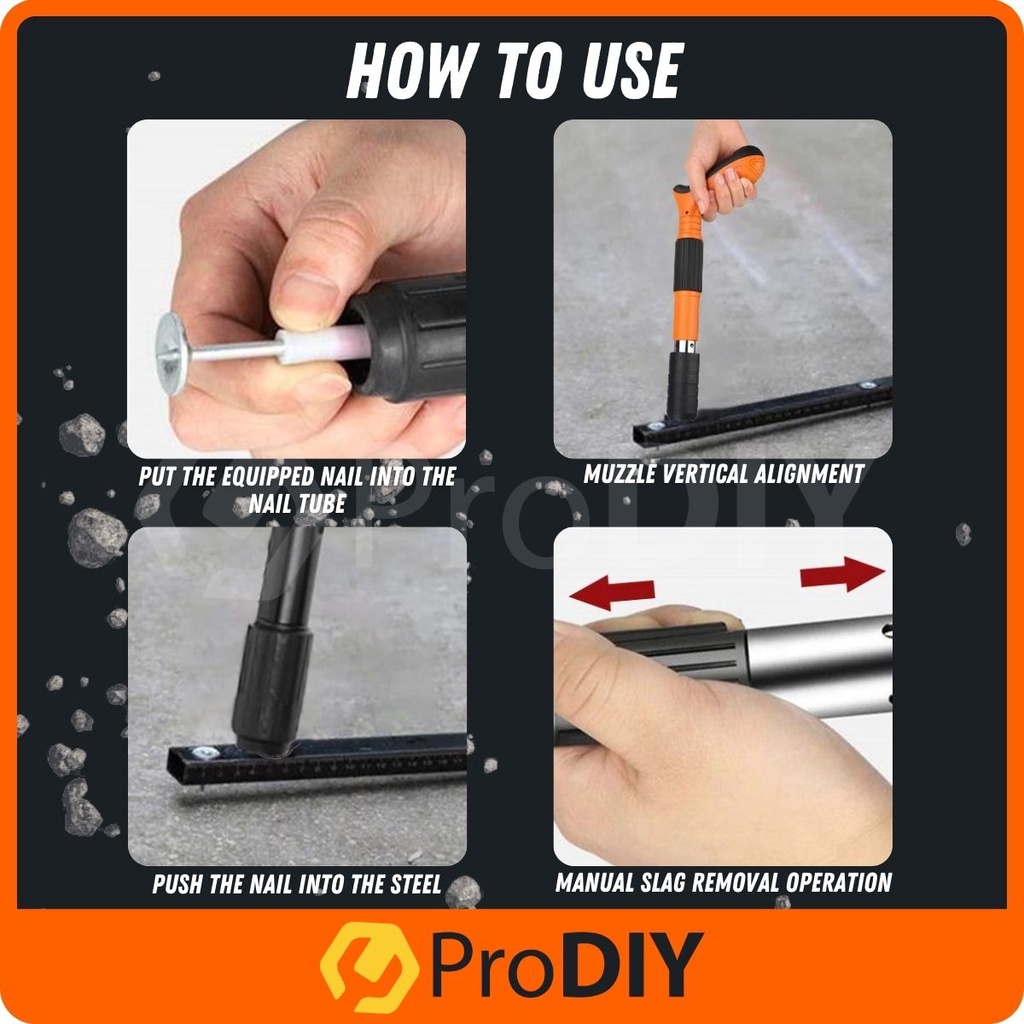 HOW TO USE

PUT THE EQUIPPED NAIL INTO THE NAIL TUBE

MUZZLE VERTICAL ALIGNMENT

ProDIY

PUSH THE NAIL INTO THE STEEL

MANUAL SLAG REMOVAL OPERATION

ProDIY