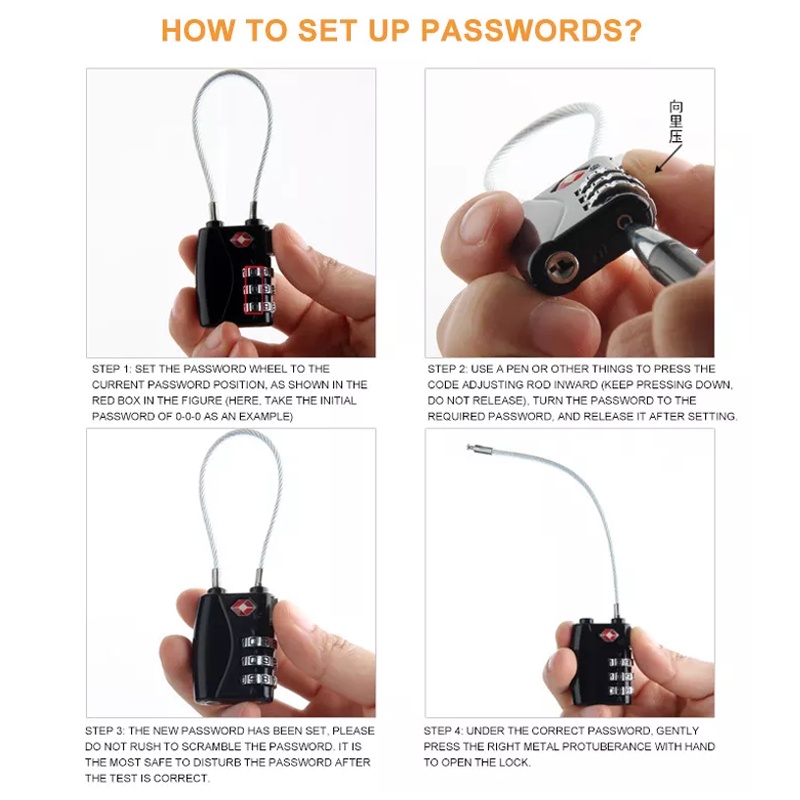 HOW TO SET UP PASSWORDS?

向里压

STEP 1: SET THE PASSWORD WHEEL TO THE CURRENT PASSWORD POSITION, AS SHOWN IN THE RED BOX IN THE FIGURE (HERE, TAKE THE INITIAL PASSWORD OF 0-0-0 AS AN EXAMPLE)

STEP 2: USE A PEN OR OTHER THINGS TO PRESS THE CODE ADJUSTING ROD INWARD (KEEP PRESSING DOWN, DO NOT RELEASE), TURN THE PASSWORD TO THE REQUIRED PASSWORD, AND RELEASE IT AFTER SETTING.

STEP 3: THE NEW PASSWORD HAS BEEN SET, PLEASE DO NOT RUSH TO SCRAMBLE THE PASSWORD. IT IS THE MOST SAFE TO DISTURB THE PASSWORD AFTER THE TEST IS CORRECT.

STEP 4: UNDER THE CORRECT PASSWORD, GENTLY PRESS THE RIGHT METAL PROTUBERANCE WITH HAND TO OPEN THE LOCK.