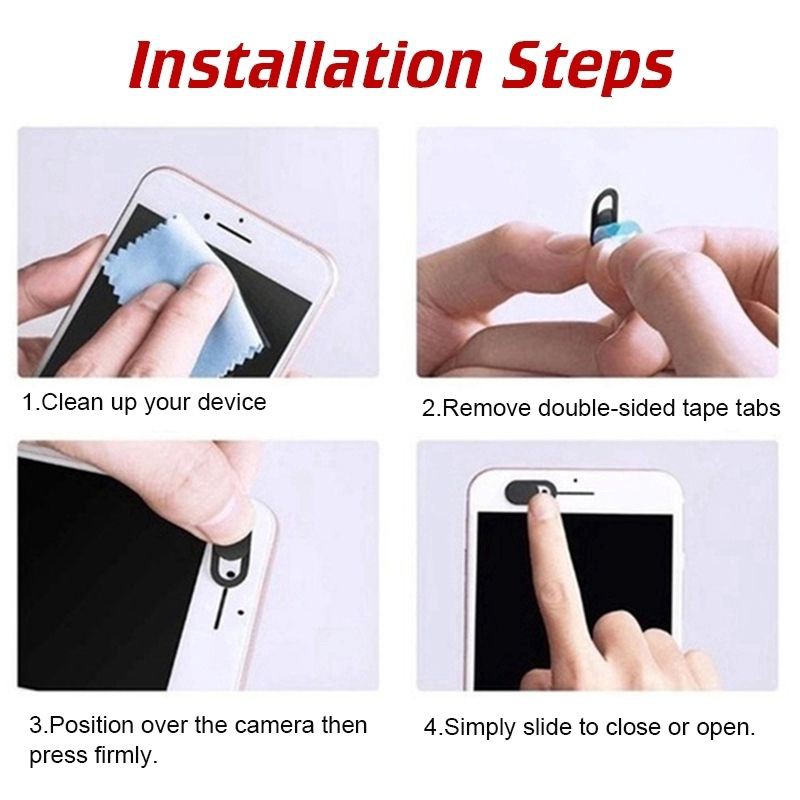 Installation Steps

1.Clean up your device

2.Remove double-sided tape tabs

3.Position over the camera then press firmly.

4.Simply slide to close or open.