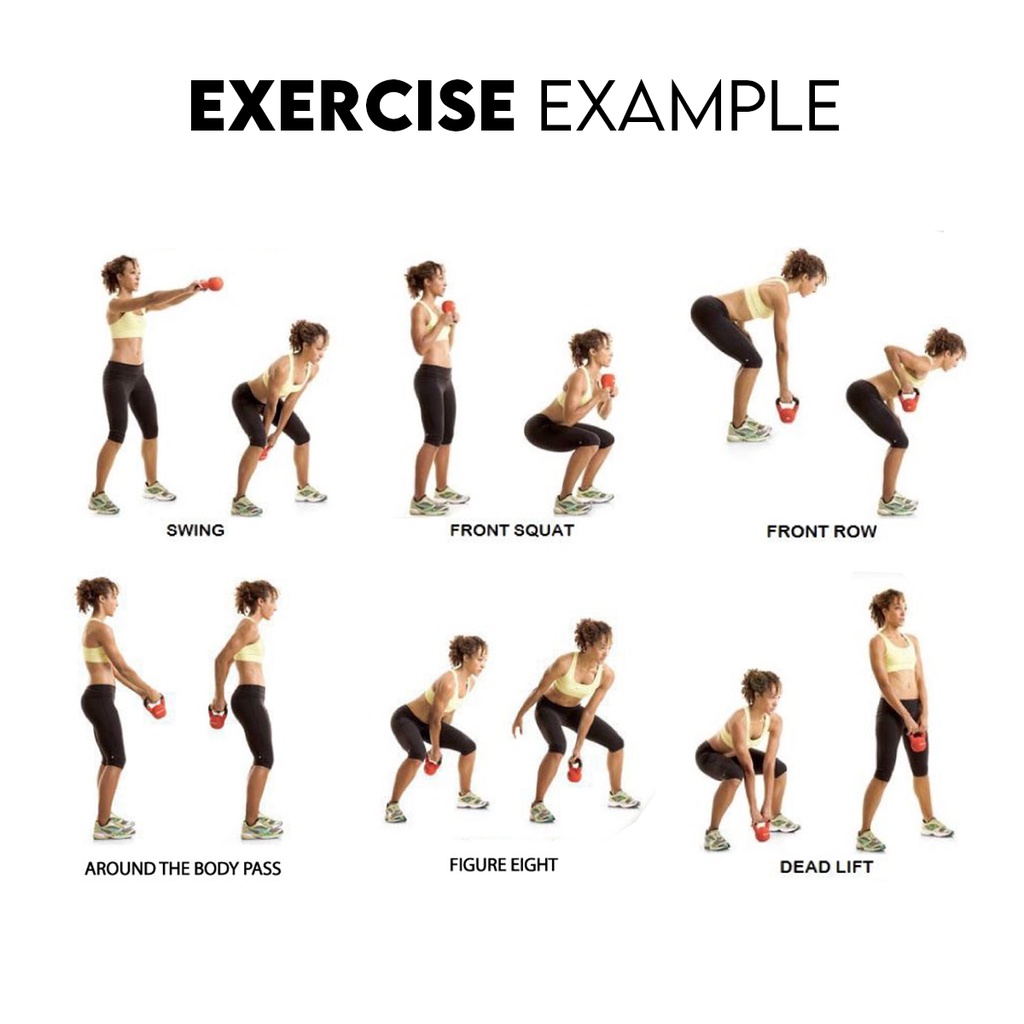 EXERCISE EXAMPLE

SWING

FRONT SQUAT

FRONT ROW

AROUND THE BODY PASS

FIGURE EIGHT

DEAD LIFT