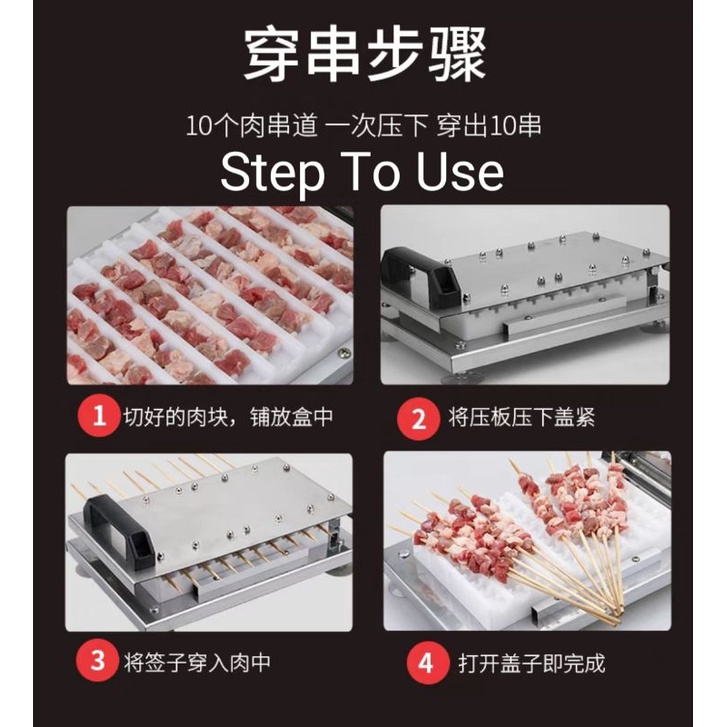 穿串步骤

10个肉串道 一次压下 穿出10串

Step To Use

1 切好的肉块，铺放盒中

2 将压板压下盖紧

3 将签子穿入肉中

4 打开盖子即完成