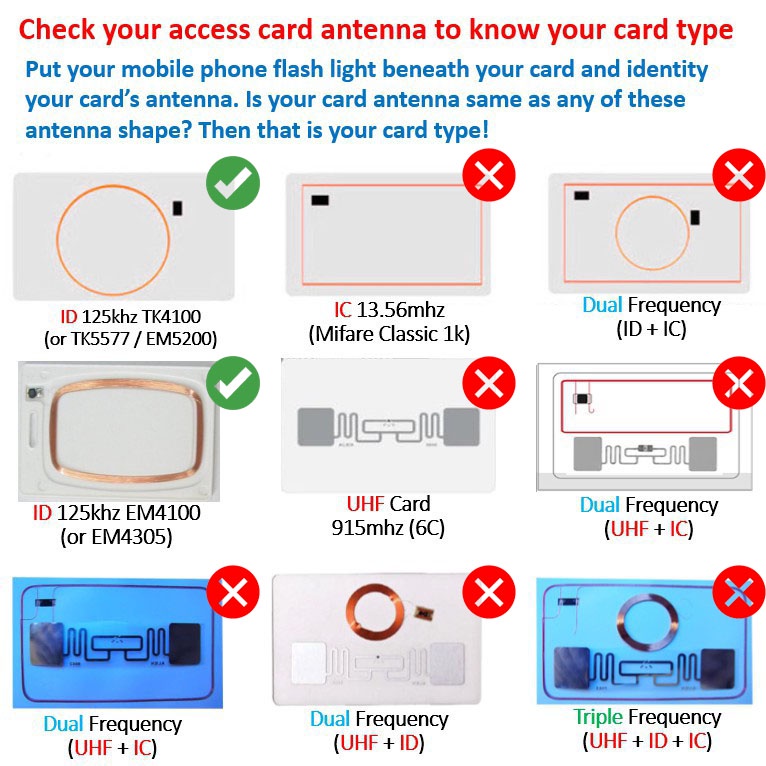 Check your access card antenna to know your card type

Put your mobile phone flash light beneath your card and identity your card's antenna. Is your card antenna same as any of these antenna shape? Then that is your card type!

ID 125khz TK4100 (or TK5577 / EM5200)

IC 13.56mhz (Mifare Classic 1k)

Dual Frequency (ID + IC)

ID 125khz EM4100 (or EM4305)

UHF Card 915mhz (6C)

Dual Frequency (UHF + IC)

Dual Frequency (UHF + IC)

Dual Frequency (UHF + ID)

Triple Frequency (UHF + ID + IC)