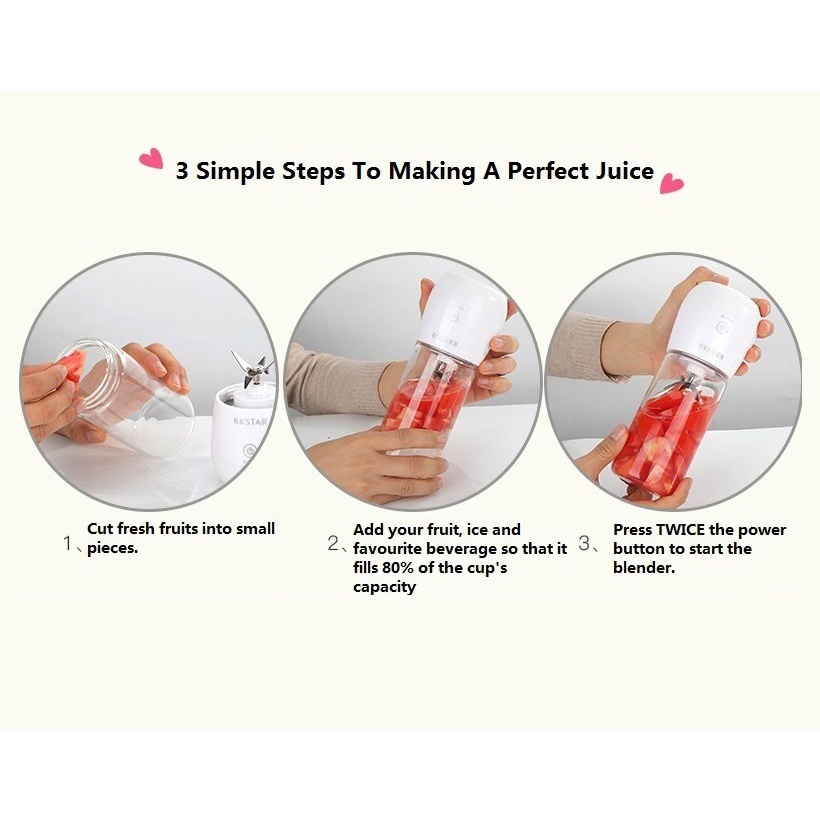 3 Simple Steps To Making A Perfect Juice

KKSTAR

1、Cut fresh fruits into small pieces.

2、Add your fruit, ice and favourite beverage so that it fills 80% of the cup's capacity

3、Press TWICE the power button to start the blender.