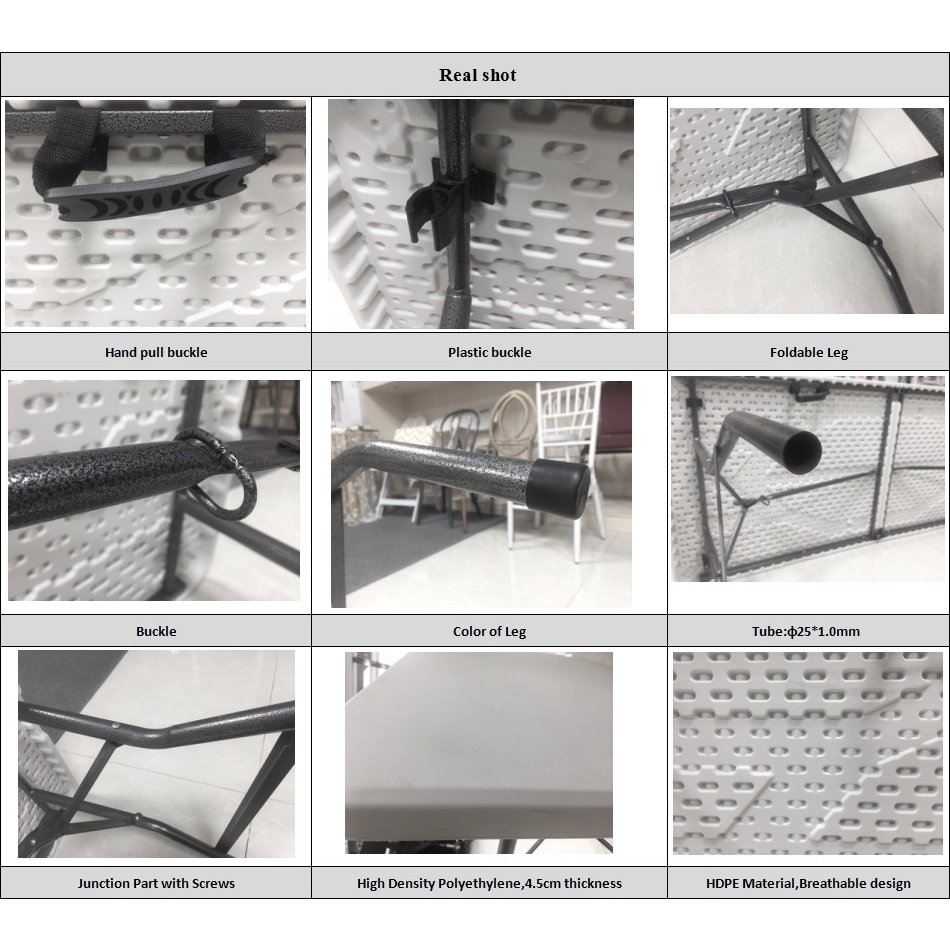 Real shot

| Hand pull buckle | Plastic buckle | Foldable Leg |
|---|---|---|
| Buckle | Color of Leg | Tube:ф25*1.0mm |
| Junction Part with Screws | High Density Polyethylene,4.5cm thickness | HDPE Material,Breathable design |