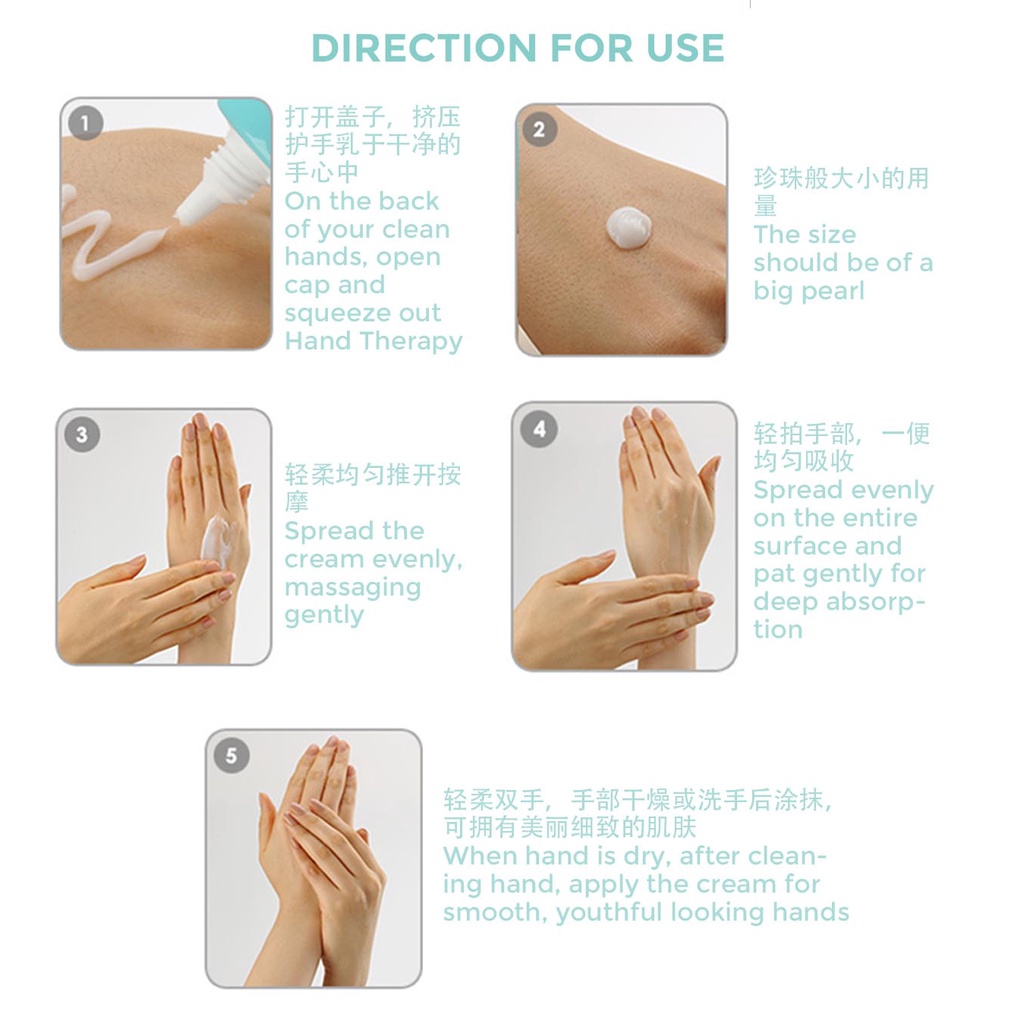 DIRECTION FOR USE

1

打开盖子，挤压护手乳于干净的手心中
On the back of your clean hands, open cap and squeeze out Hand Therapy

2

珍珠般大小的用量
The size should be of a big pearl

3

轻柔均匀推开按摩
Spread the cream evenly, massaging gently

4

轻拍手部，一便均匀吸收
Spread evenly on the entire surface and pat gently for deep absorption

5

轻柔双手，手部干燥或洗手后涂抹，可拥有美丽细致的肌肤
When hand is dry, after cleaning hand, apply the cream for smooth, youthful looking hands