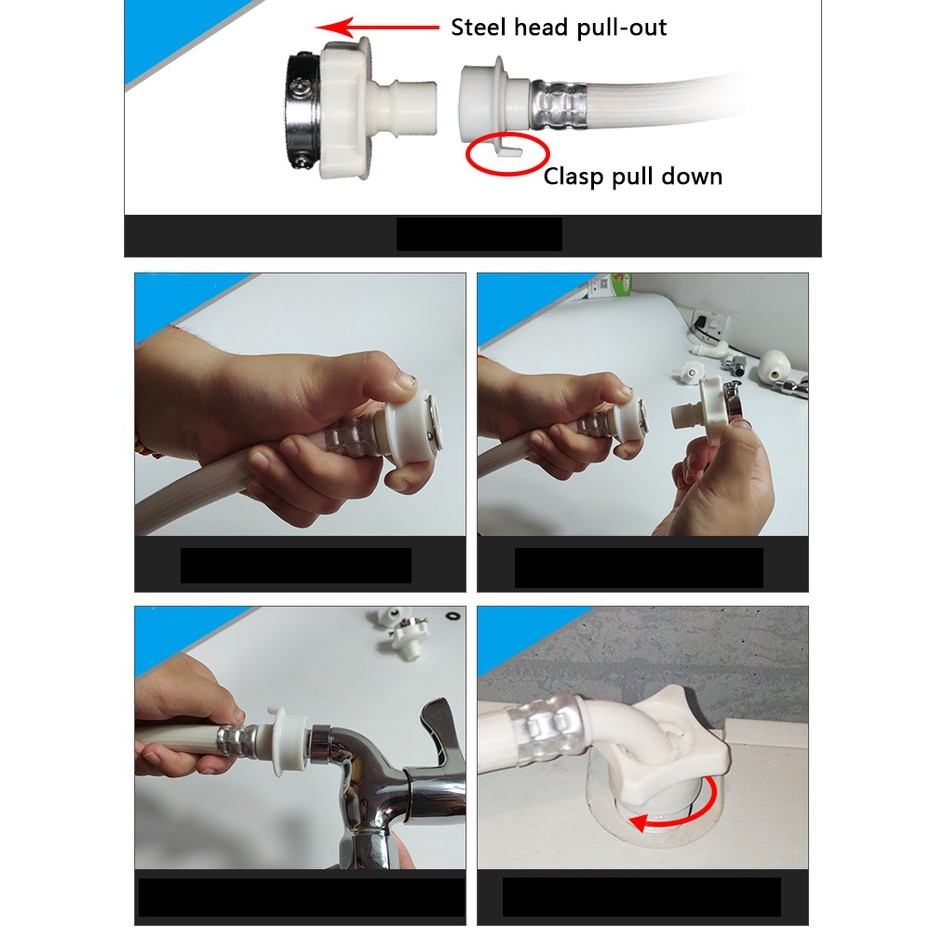 Steel head pull-out

Clasp pull down