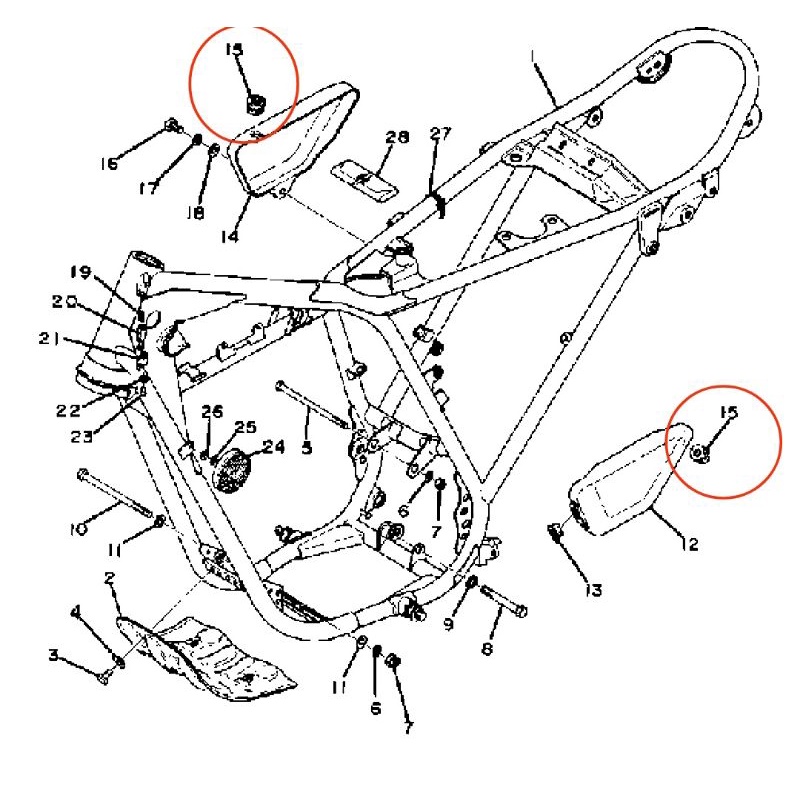 15
1
16
17
18
14
28
27
19
20
21
22
23
26
25
24
5
15
10
11
6
7
12
13
2
4
3
9
8
11
6
7