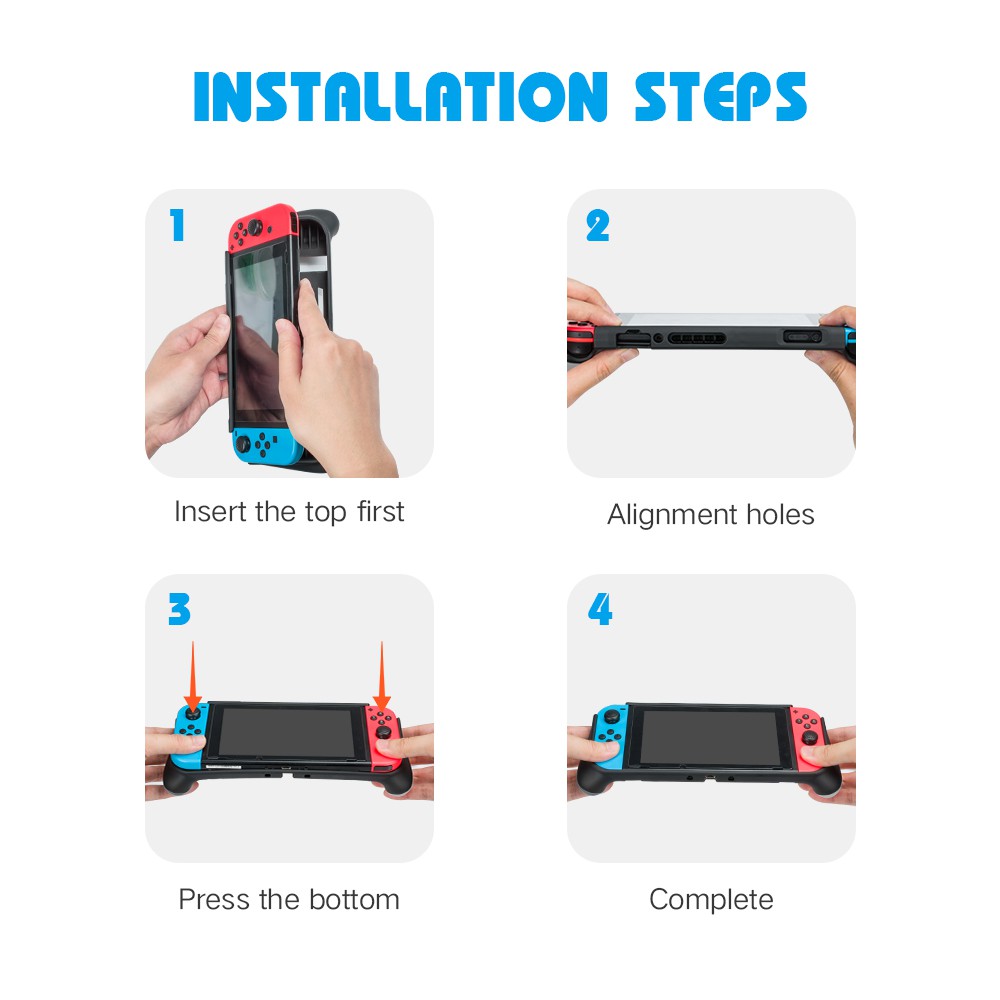 INSTALLATION STEPS

1

Insert the top first

2

Alignment holes

3

Press the bottom

4

Complete