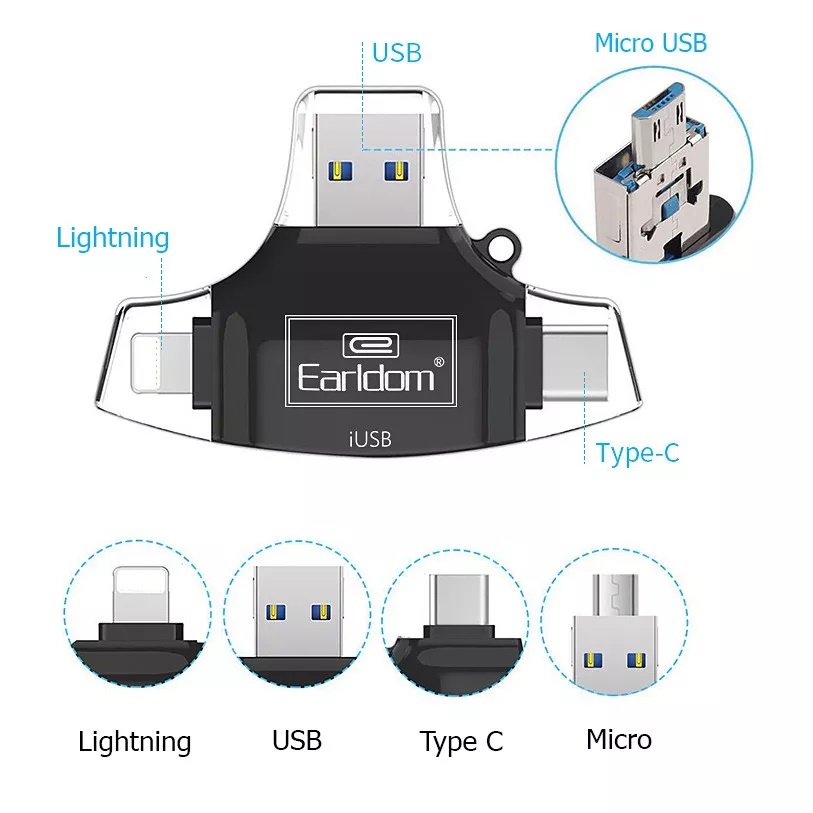 USB

Micro USB

Lightning

Earldom®

iUSB

Type-C

Lightning

USB

Type C

Micro