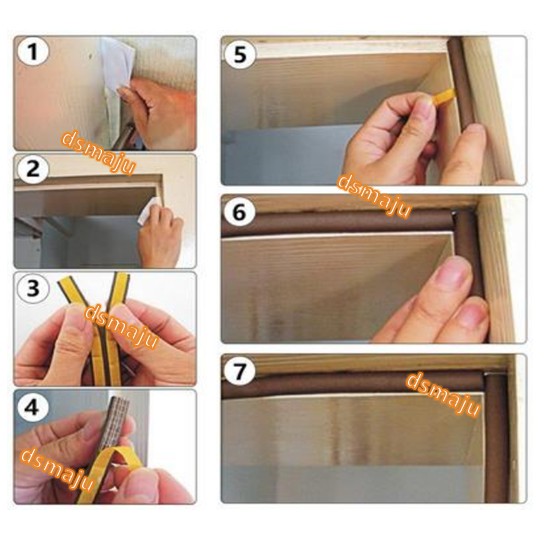 1

2

3

4

5

6

7

dsmaju