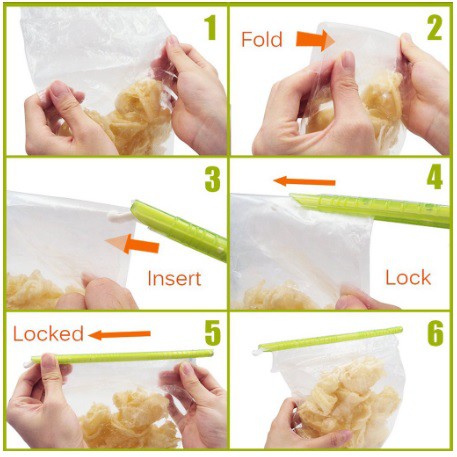 1

Fold 2

3

Insert

4

Lock

Locked 5

6