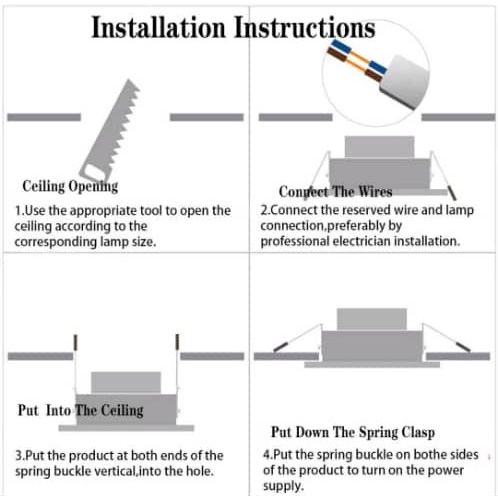 Installation Instructions

Ceiling Opening

1.Use the appropriate tool to open the ceiling according to the corresponding lamp size.

Connect The Wires

2.Connect the reserved wire and lamp connection,preferably by professional electrician installation.

Put Into The Ceiling

3.Put the product at both ends of the spring buckle vertical,into the hole.

Put Down The Spring Clasp

4.Put the spring buckle on bothe sides of the product to turn on the power supply.