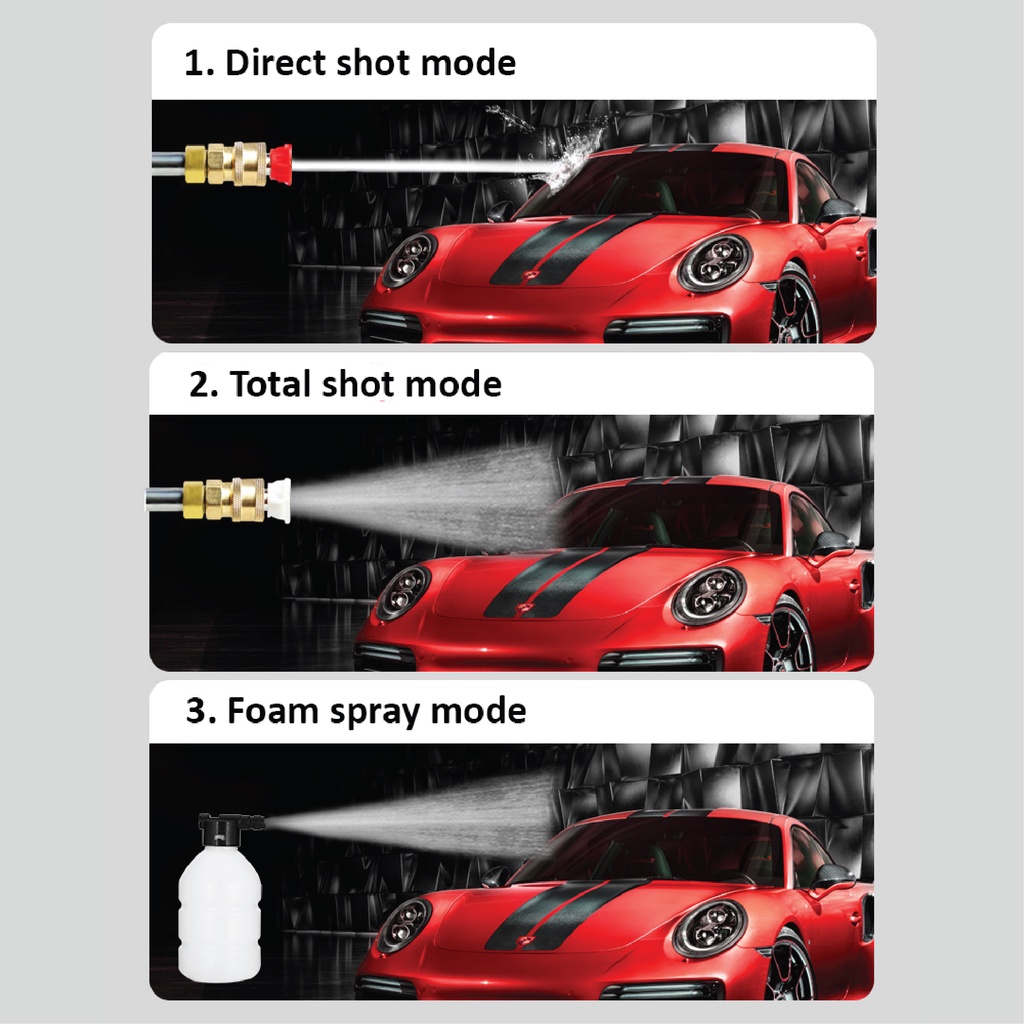 1. Direct shot mode

2. Total shot mode

3. Foam spray mode