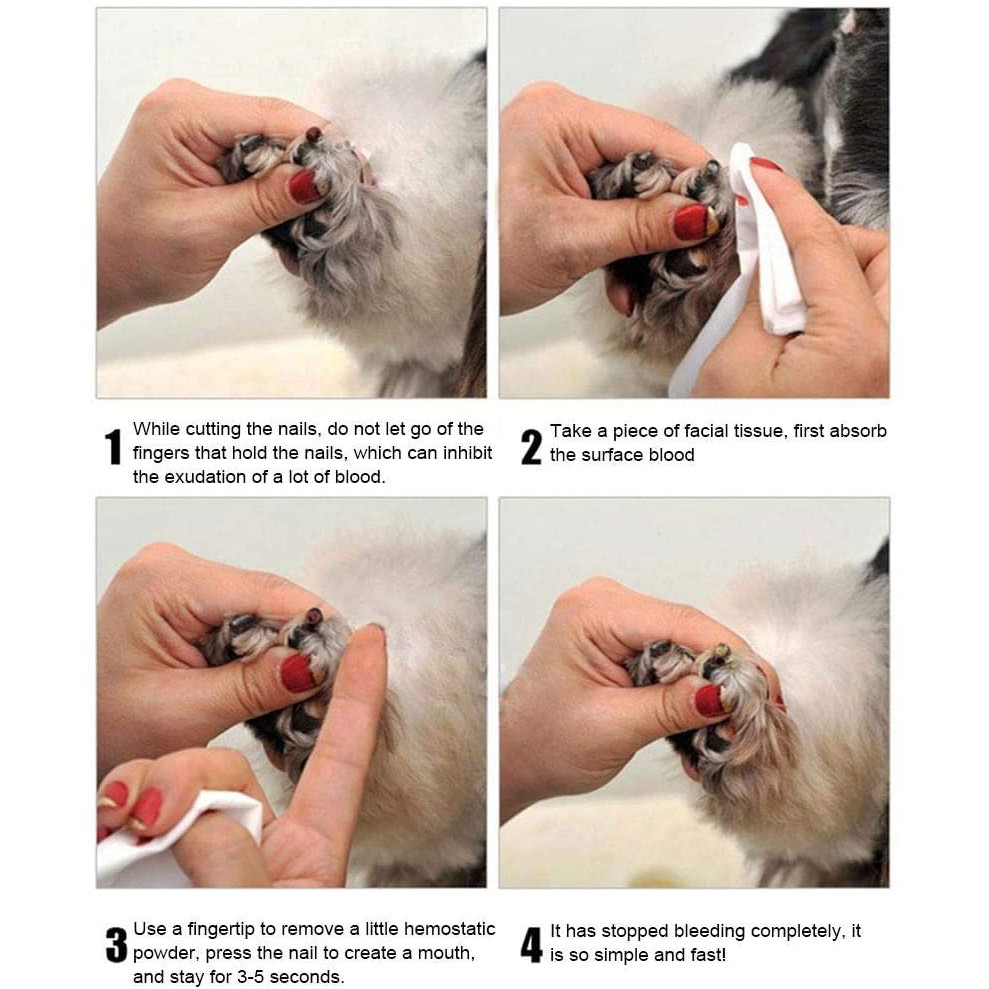 1 While cutting the nails, do not let go of the fingers that hold the nails, which can inhibit the exudation of a lot of blood.

2 Take a piece of facial tissue, first absorb the surface blood

3 Use a fingertip to remove a little hemostatic powder, press the nail to create a mouth, and stay for 3-5 seconds.

4 It has stopped bleeding completely, it is so simple and fast!