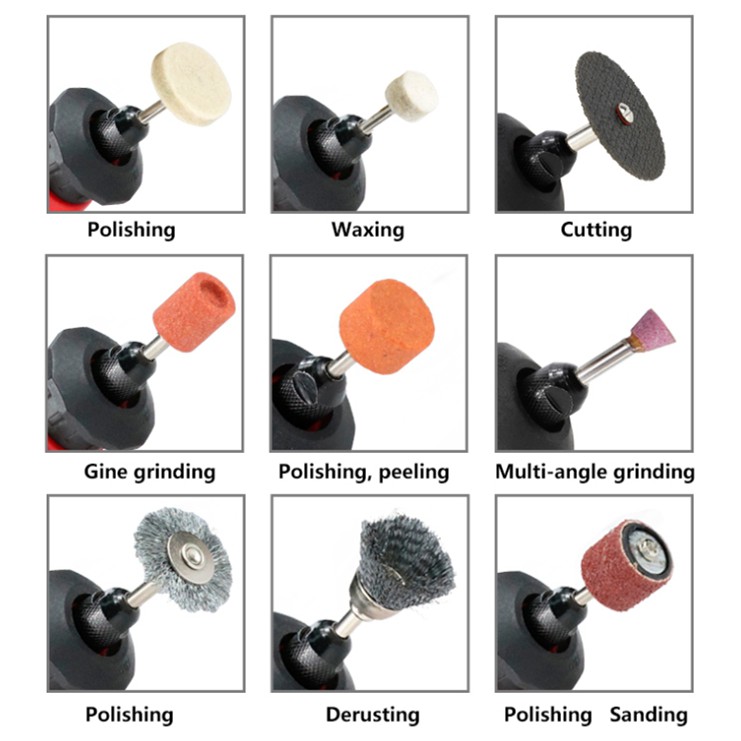 Polishing

Waxing

Cutting

Gine grinding

Polishing, peeling

Multi-angle grinding

Polishing

Derusting

Polishing Sanding