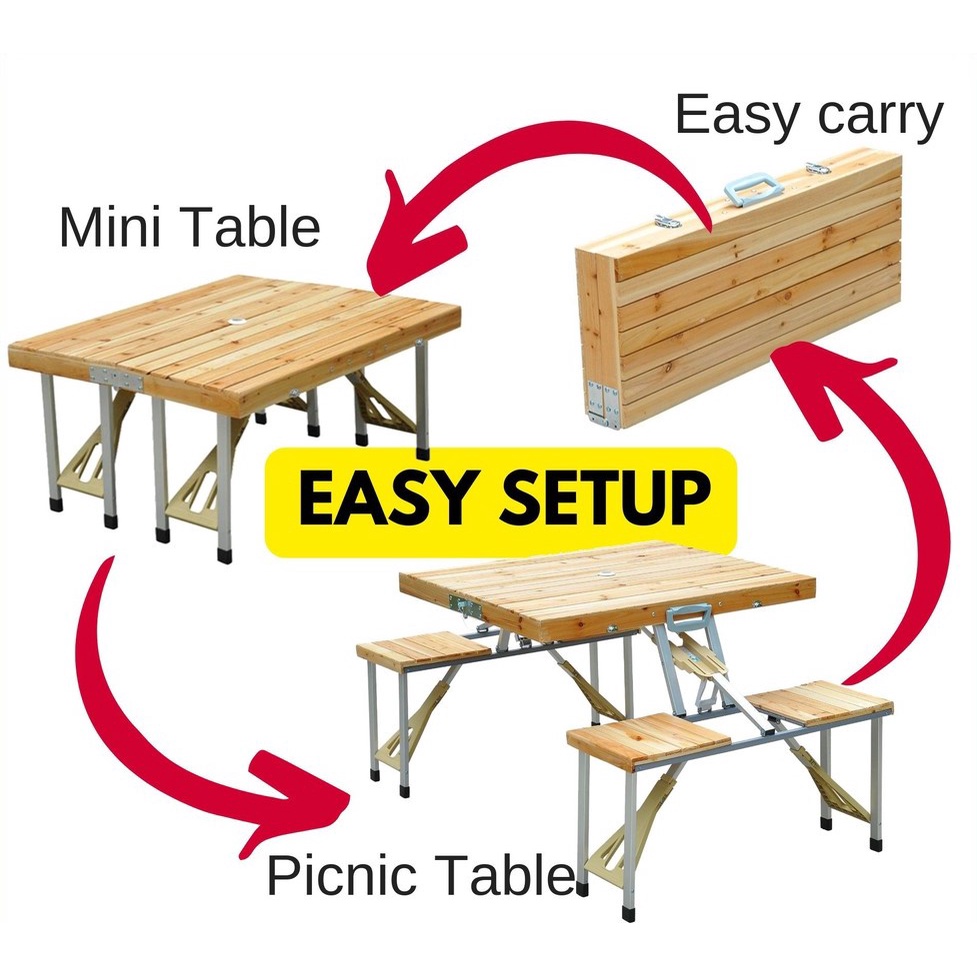 Easy carry

Mini Table

EASY SETUP

Picnic Table