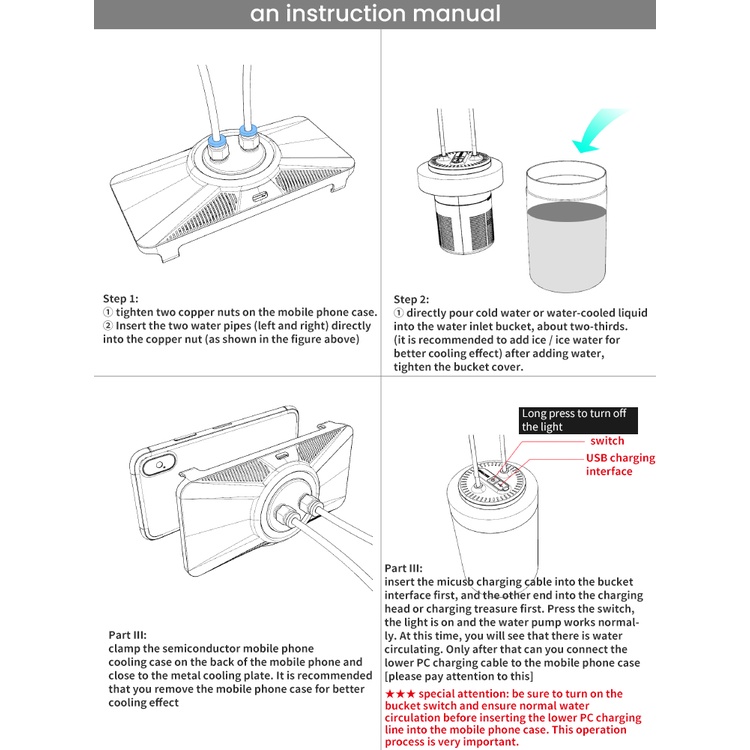 an instruction manual

Step 1:
① tighten two copper nuts on the mobile phone case.
② Insert the two water pipes (left and right) directly into the copper nut (as shown in the figure above)

Step 2:
① directly pour cold water or water-cooled liquid into the water inlet bucket, about two-thirds. (it is recommended to add ice / ice water for better cooling effect) after adding water, tighten the bucket cover.

Part III:
clamp the semiconductor mobile phone cooling case on the back of the mobile phone and close to the metal cooling plate. It is recommended that you remove the mobile phone case for better cooling effect

Long press to turn off the light
switch
USB charging interface

Part III:
insert the micusb charging cable into the bucket interface first, and the other end into the charging head or charging treasure first. Press the switch, the light is on and the water pump works normally. At this time, you will see that there is water circulating. Only after that can you connect the lower PC charging cable to the mobile phone case [please pay attention to this]

★★★ special attention: be sure to turn on the bucket switch and ensure normal water circulation before inserting the lower PC charging line into the mobile phone case. This operation process is very important.