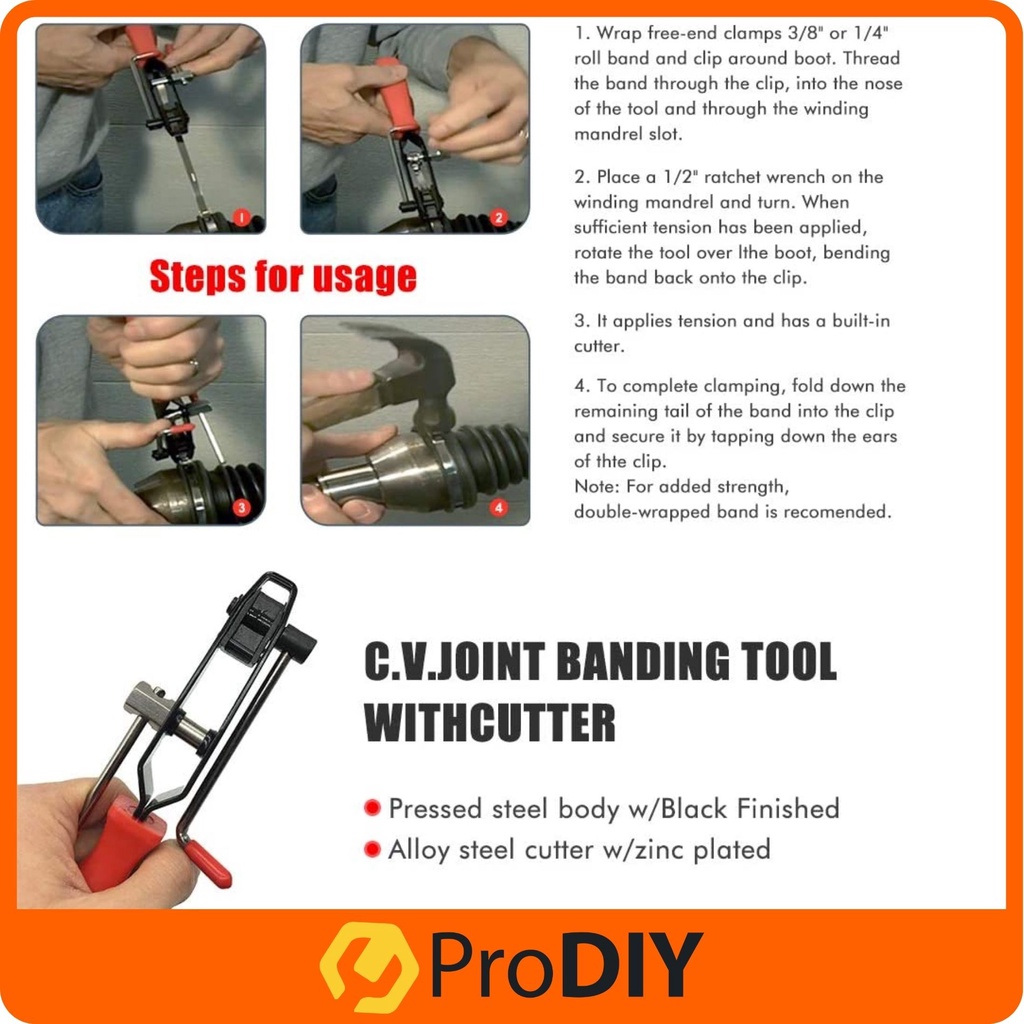 1

2

Steps for usage

3

4

1. Wrap free-end clamps 3/8" or 1/4" roll band and clip around boot. Thread the band through the clip, into the nose of the tool and through the winding mandrel slot.

2. Place a 1/2" ratchet wrench on the winding mandrel and turn. When sufficient tension has been applied, rotate the tool over lthe boot, bending the band back onto the clip.

3. It applies tension and has a built-in cutter.

4. To complete clamping, fold down the remaining tail of the band into the clip and secure it by tapping down the ears of thte clip.
Note: For added strength, double-wrapped band is recomended.

C.V.JOINT BANDING TOOL WITHCUTTER

Pressed steel body w/Black Finished

Alloy steel cutter w/zinc plated

ProDIY