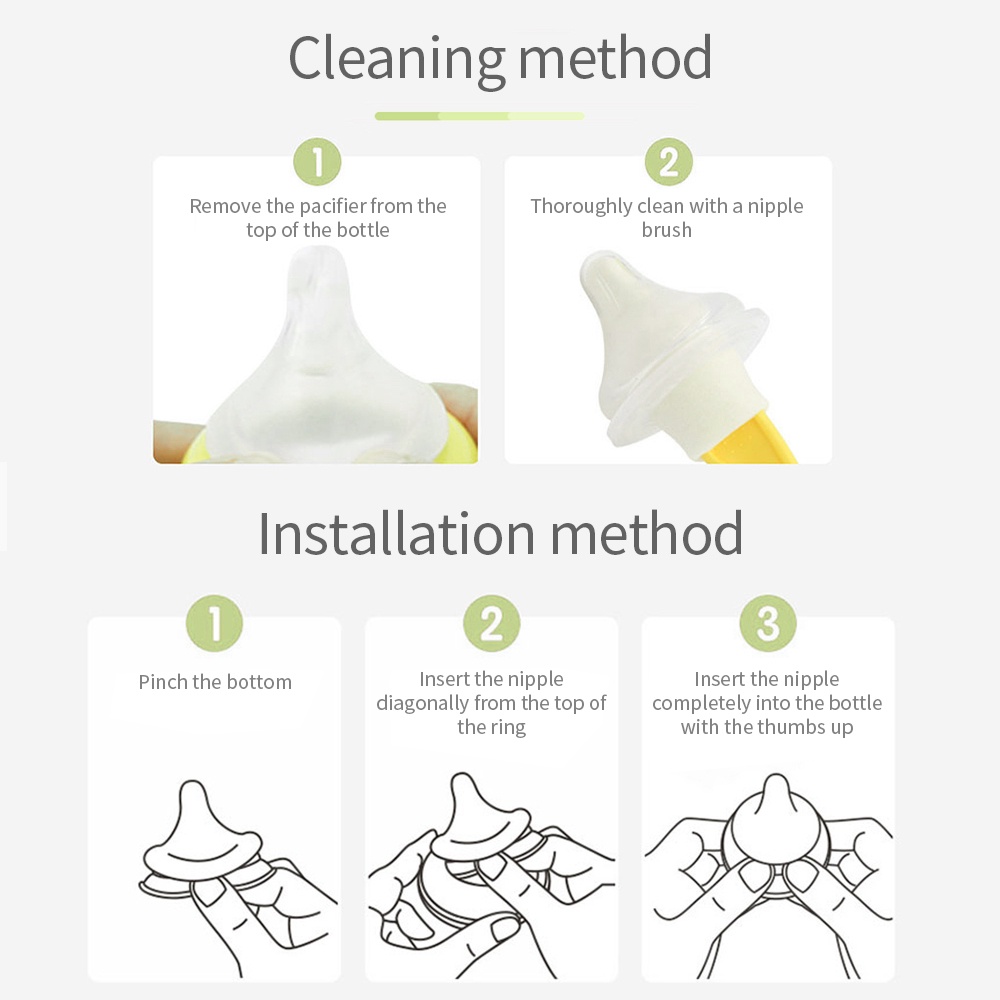 Cleaning method

1
Remove the pacifier from the top of the bottle

2
Thoroughly clean with a nipple brush

Installation method

1
Pinch the bottom

2
Insert the nipple diagonally from the top of the ring

3
Insert the nipple completely into the bottle with the thumbs up