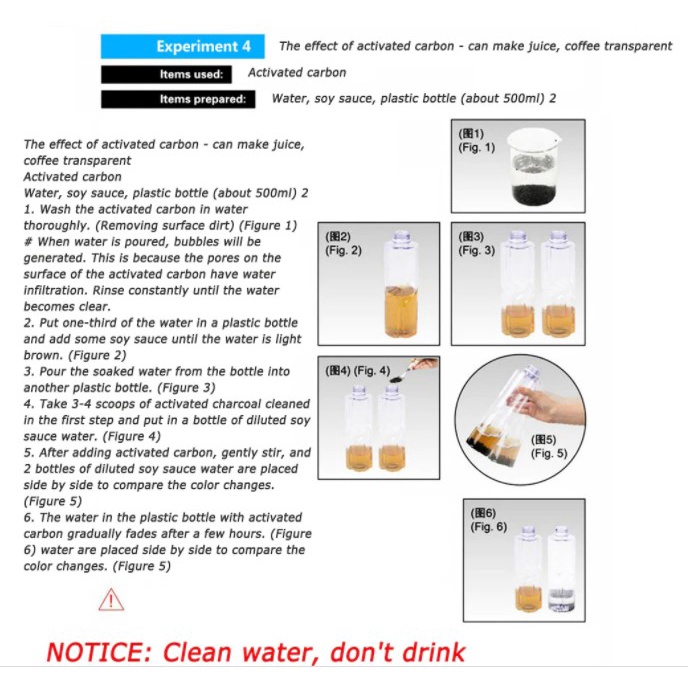 Experiment 4 The effect of activated carbon - can make juice, coffee transparent

Items used: Activated carbon

Items prepared: Water, soy sauce, plastic bottle (about 500ml) 2

The effect of activated carbon - can make juice, coffee transparent
Activated carbon
Water, soy sauce, plastic bottle (about 500ml) 2
1. Wash the activated carbon in water thoroughly. (Removing surface dirt) (Figure 1)
# When water is poured, bubbles will be generated. This is because the pores on the surface of the activated carbon have water infiltration. Rinse constantly until the water becomes clear.
2. Put one-third of the water in a plastic bottle and add some soy sauce until the water is light brown. (Figure 2)
3. Pour the soaked water from the bottle into another plastic bottle. (Figure 3)
4. Take 3-4 scoops of activated charcoal cleaned in the first step and put in a bottle of diluted soy sauce water. (Figure 4)
5. After adding activated carbon, gently stir, and 2 bottles of diluted soy sauce water are placed side by side to compare the color changes. (Figure 5)
6. The water in the plastic bottle with activated carbon gradually fades after a few hours. (Figure 6) water are placed side by side to compare the color changes. (Figure 5)

(图1) (Fig. 1)

(图2) (Fig. 2)

(图3) (Fig. 3)

(图4) (Fig. 4)

(图5) (Fig. 5)

(图6) (Fig. 6)

NOTICE: Clean water, don't drink