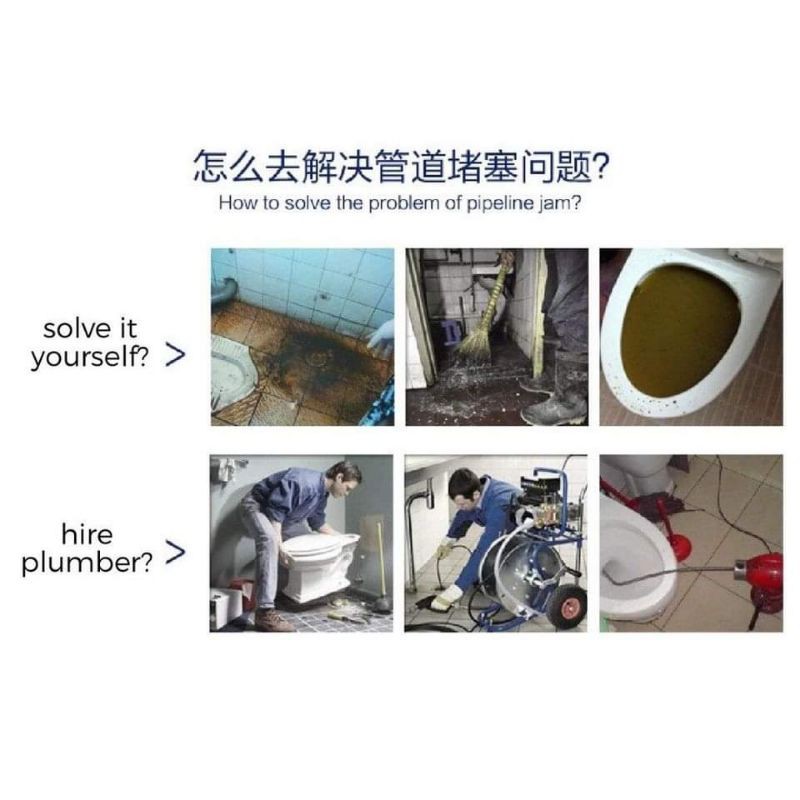 怎么去解决管道堵塞问题?
How to solve the problem of pipeline jam?

solve it yourself? >

hire plumber? >