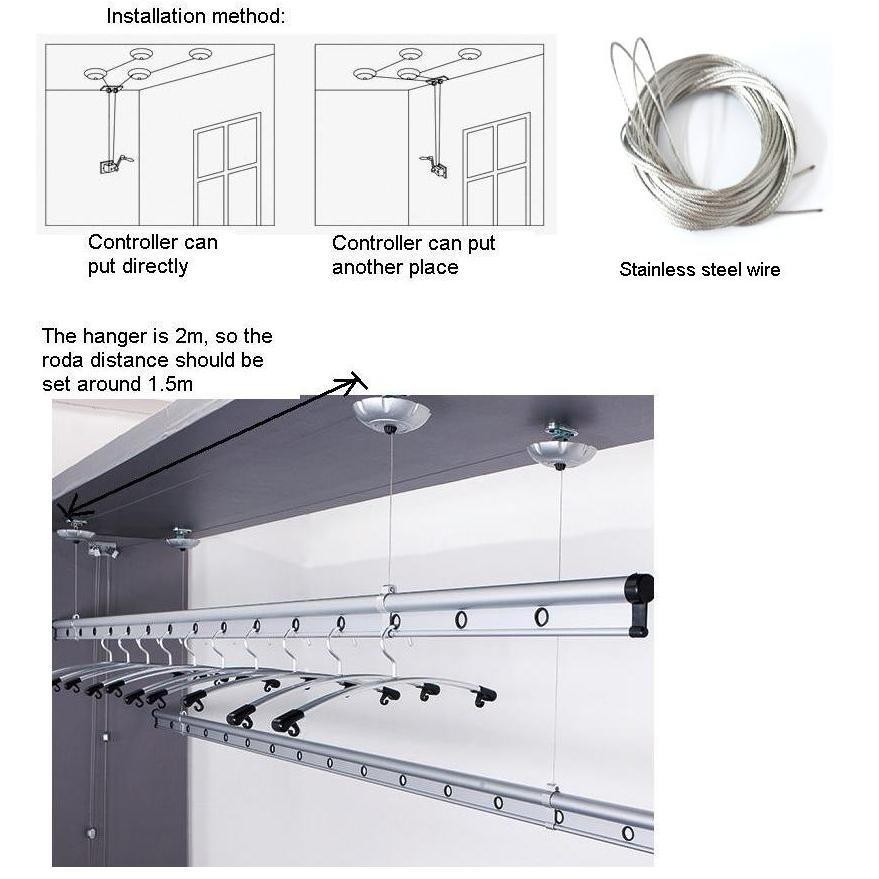 Installation method:

Controller can put directly

Controller can put another place

Stainless steel wire

The hanger is 2m, so the roda distance should be set around 1.5m