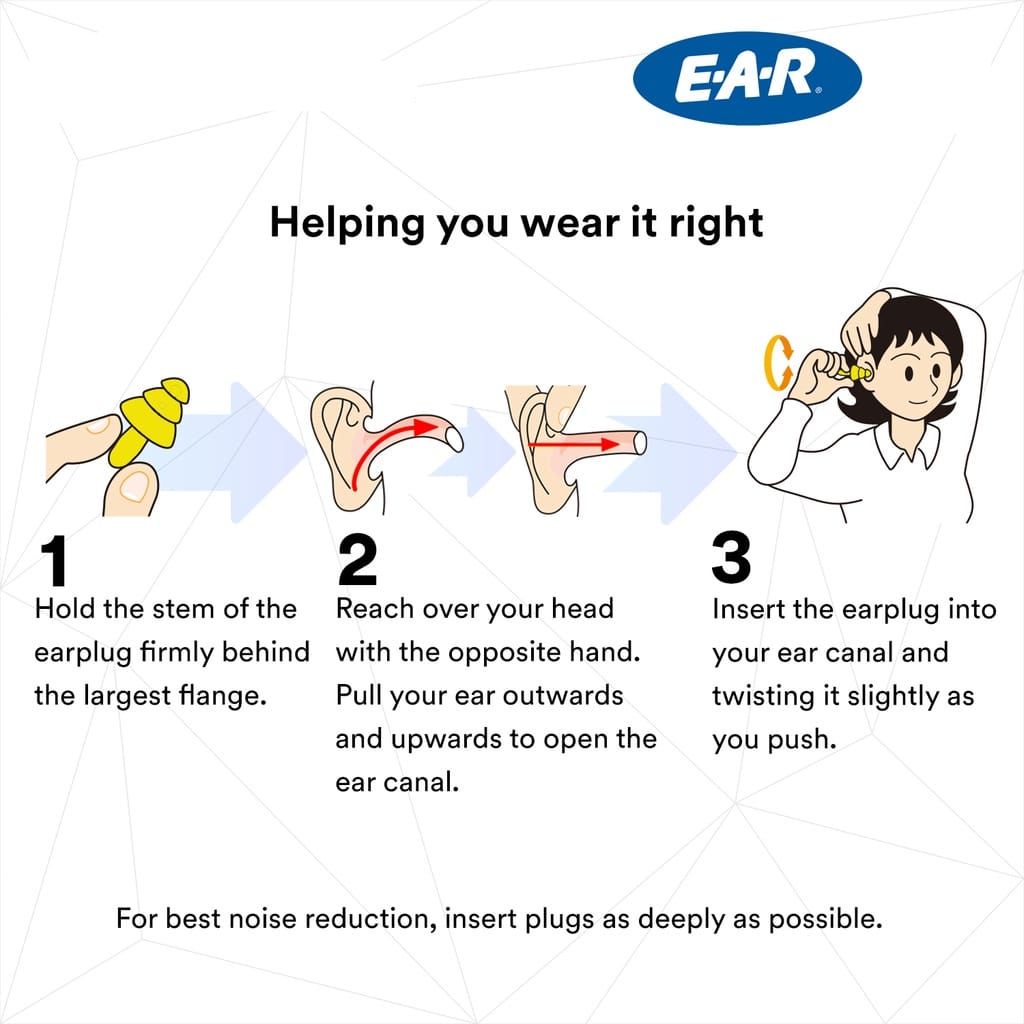 E·A·R®

Helping you wear it right

1
Hold the stem of the earplug firmly behind the largest flange.

2
Reach over your head with the opposite hand. Pull your ear outwards and upwards to open the ear canal.

3
Insert the earplug into your ear canal and twisting it slightly as you push.

For best noise reduction, insert plugs as deeply as possible.