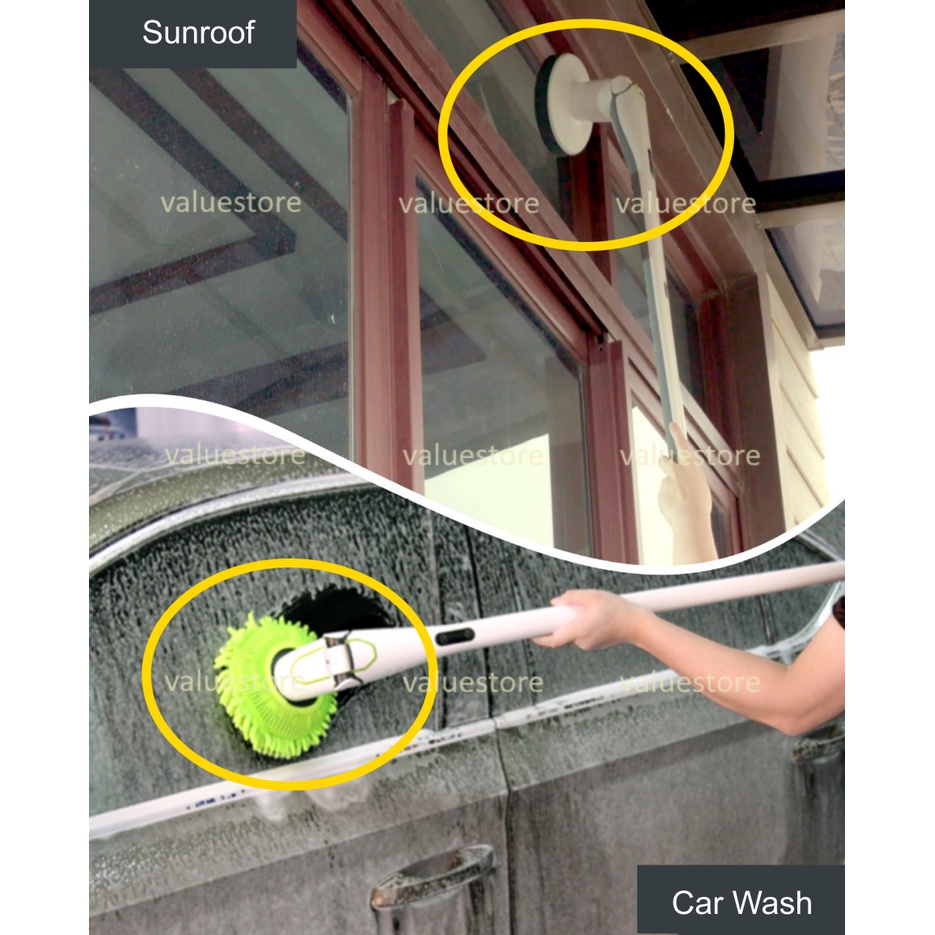 Sunroof

valuestore valuestore valuestore

valuestore valuestore valuestore

valuestore valuestore valuestore

Car Wash