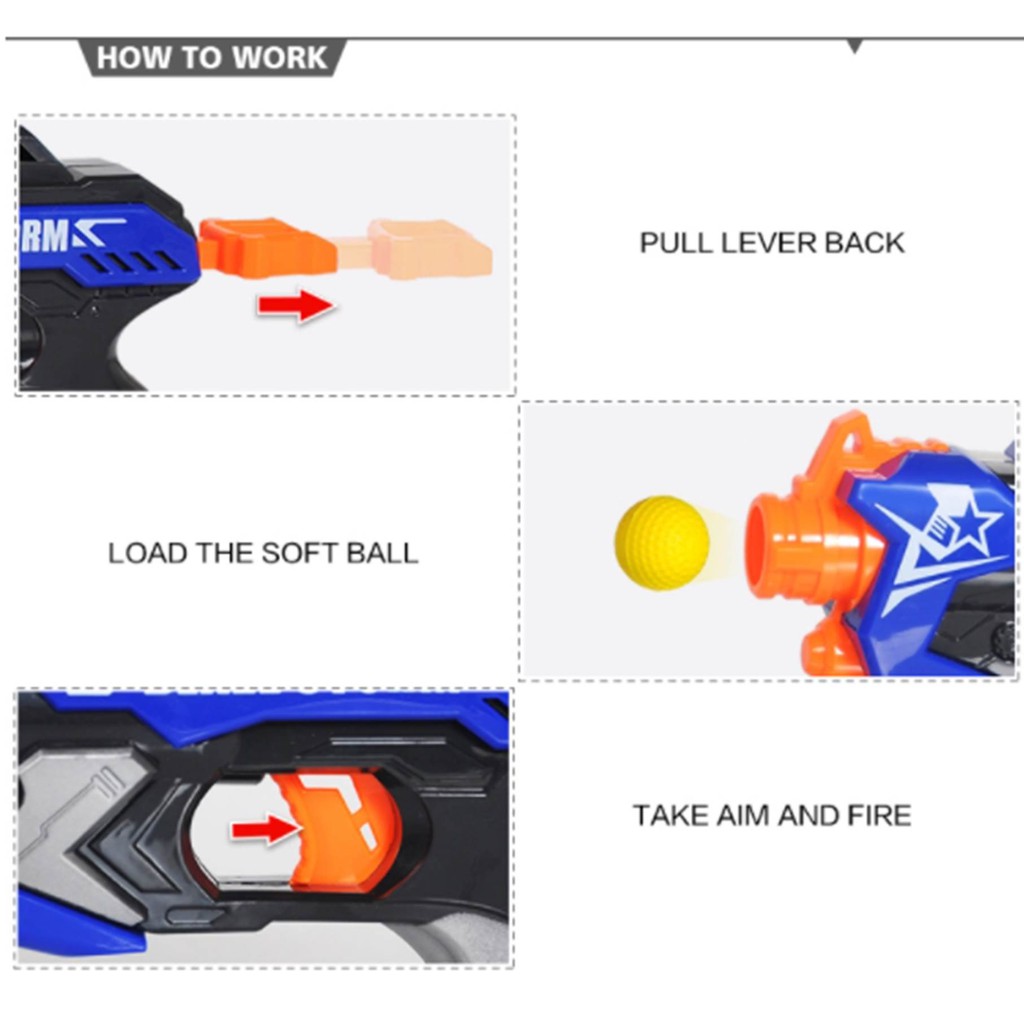 HOW TO WORK

RM

PULL LEVER BACK

LOAD THE SOFT BALL

TAKE AIM AND FIRE