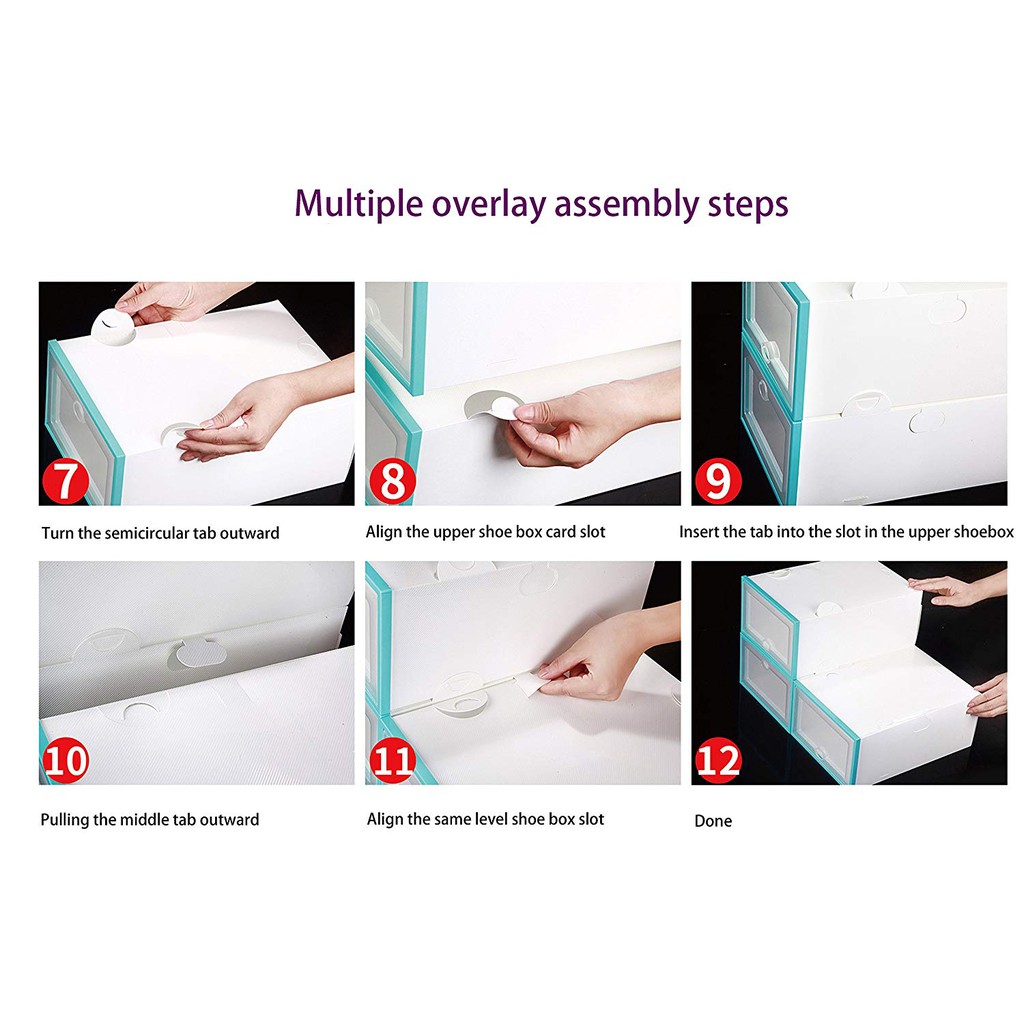 Multiple overlay assembly steps

7

Turn the semicircular tab outward

8

Align the upper shoe box card slot

9

Insert the tab into the slot in the upper shoebox

10

Pulling the middle tab outward

11

Align the same level shoe box slot

12

Done