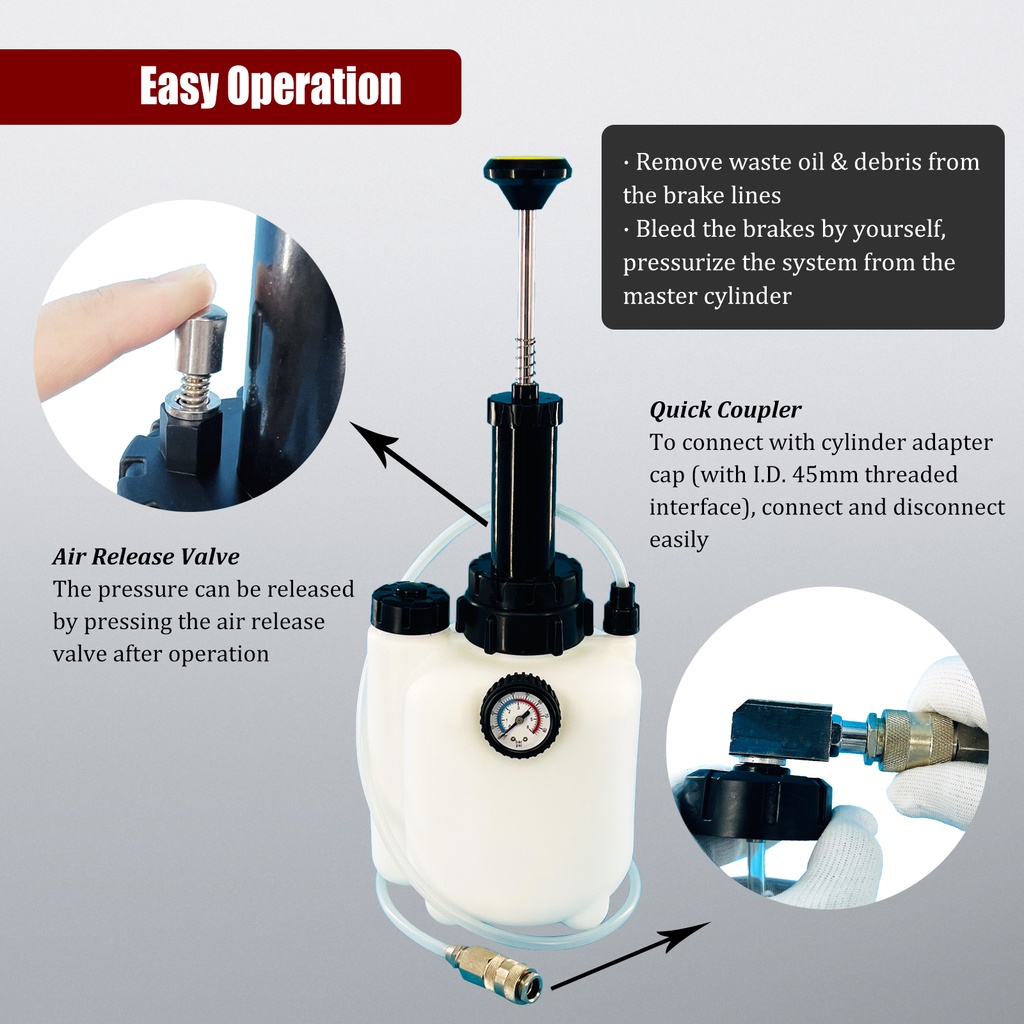 Easy Operation

· Remove waste oil & debris from the brake lines
· Bleed the brakes by yourself, pressurize the system from the master cylinder

Quick Coupler
To connect with cylinder adapter cap (with I.D. 45mm threaded interface), connect and disconnect easily

Air Release Valve
The pressure can be released by pressing the air release valve after operation