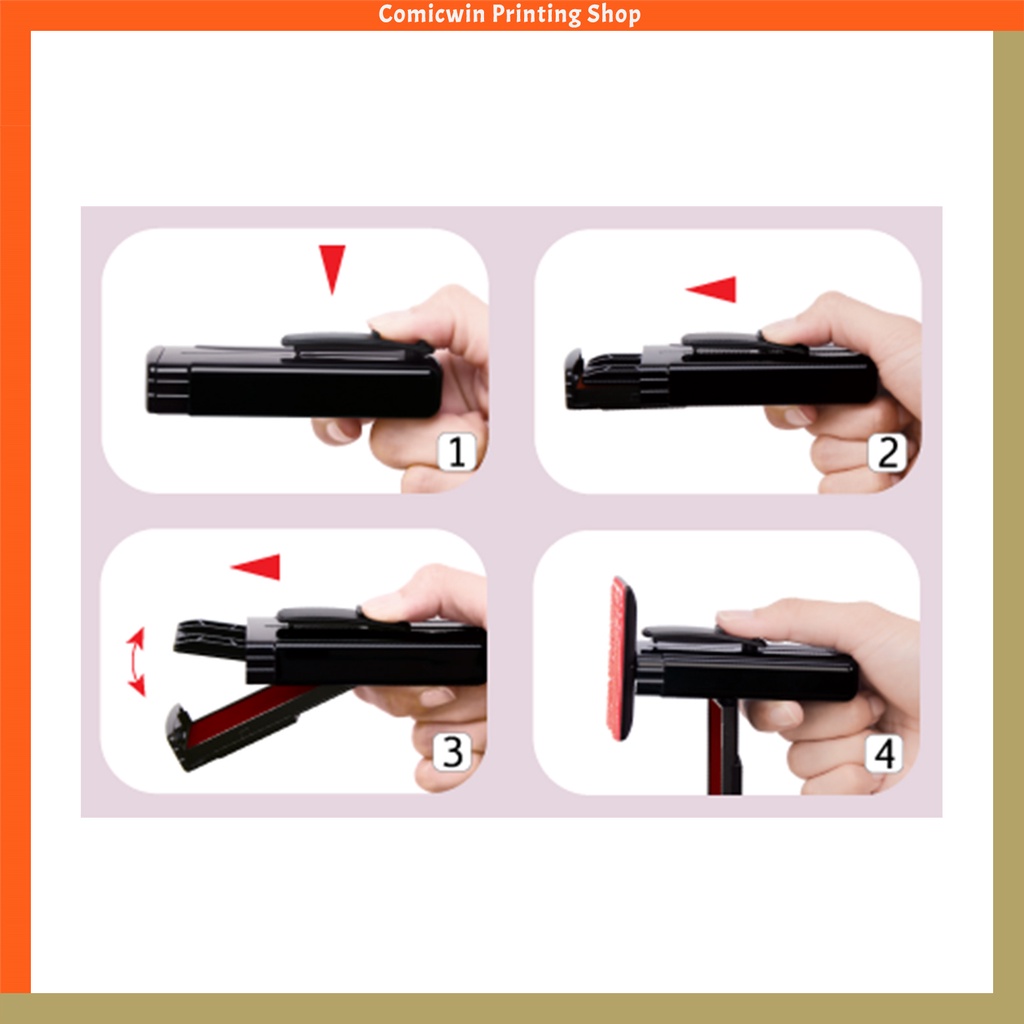 Comicwin Printing Shop

1

2

3

4