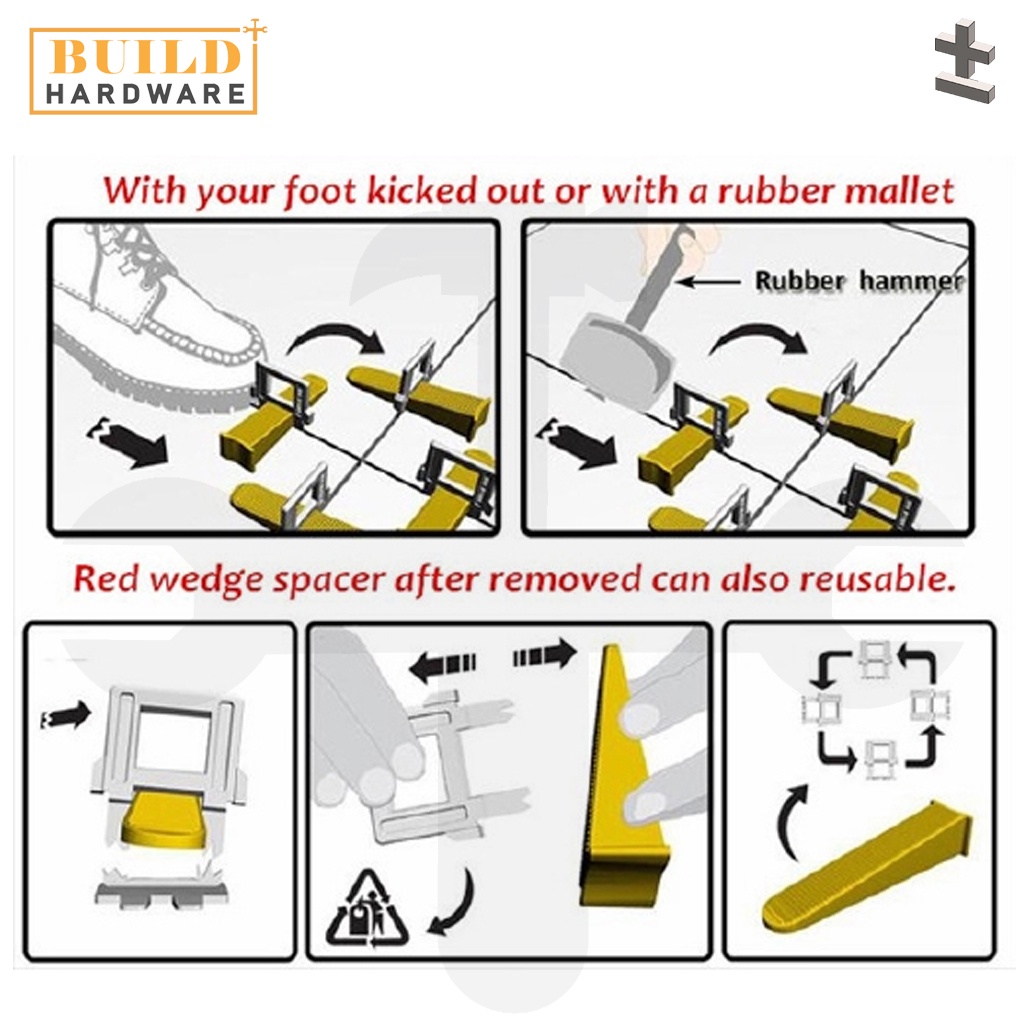 BUILD
HARDWARE

With your foot kicked out or with a rubber mallet

Rubber hammer

Red wedge spacer after removed can also reusable.