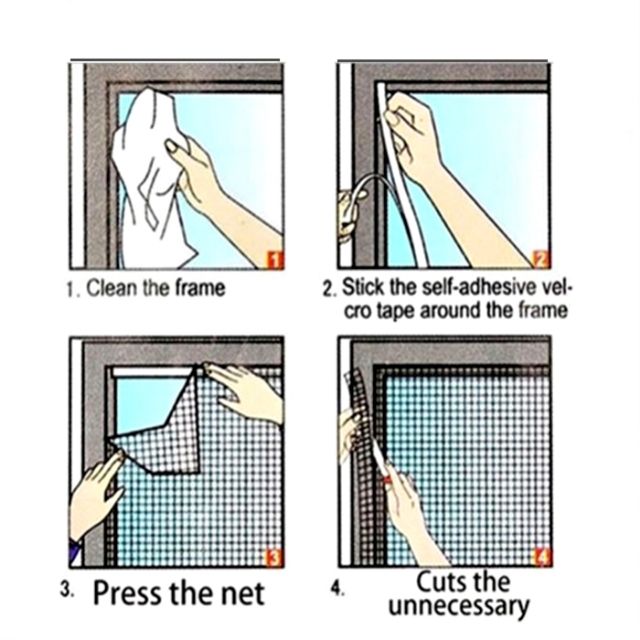 1

1. Clean the frame

2

2. Stick the self-adhesive velcro tape around the frame

3

3. Press the net

4

4. Cuts the unnecessary