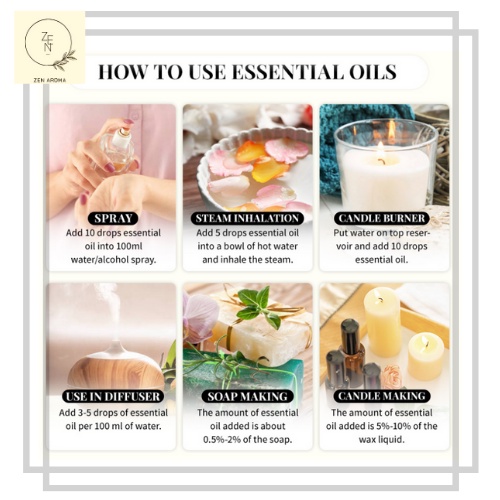 ZEN

ZEN AROMA

HOW TO USE ESSENTIAL OILS

SPRAY
Add 10 drops essential oil into 100ml water/alcohol spray.

STEAM INHALATION
Add 5 drops essential oil into a bowl of hot water and inhale the steam.

CANDLE BURNER
Put water on top reservoir and add 10 drops essential oil.

USE IN DIFFUSER
Add 3-5 drops of essential oil per 100 ml of water.

SOAP MAKING
The amount of essential oil added is about 0.5%-2% of the soap.

CANDLE MAKING
The amount of essential oil added is 5%-10% of the wax liquid.