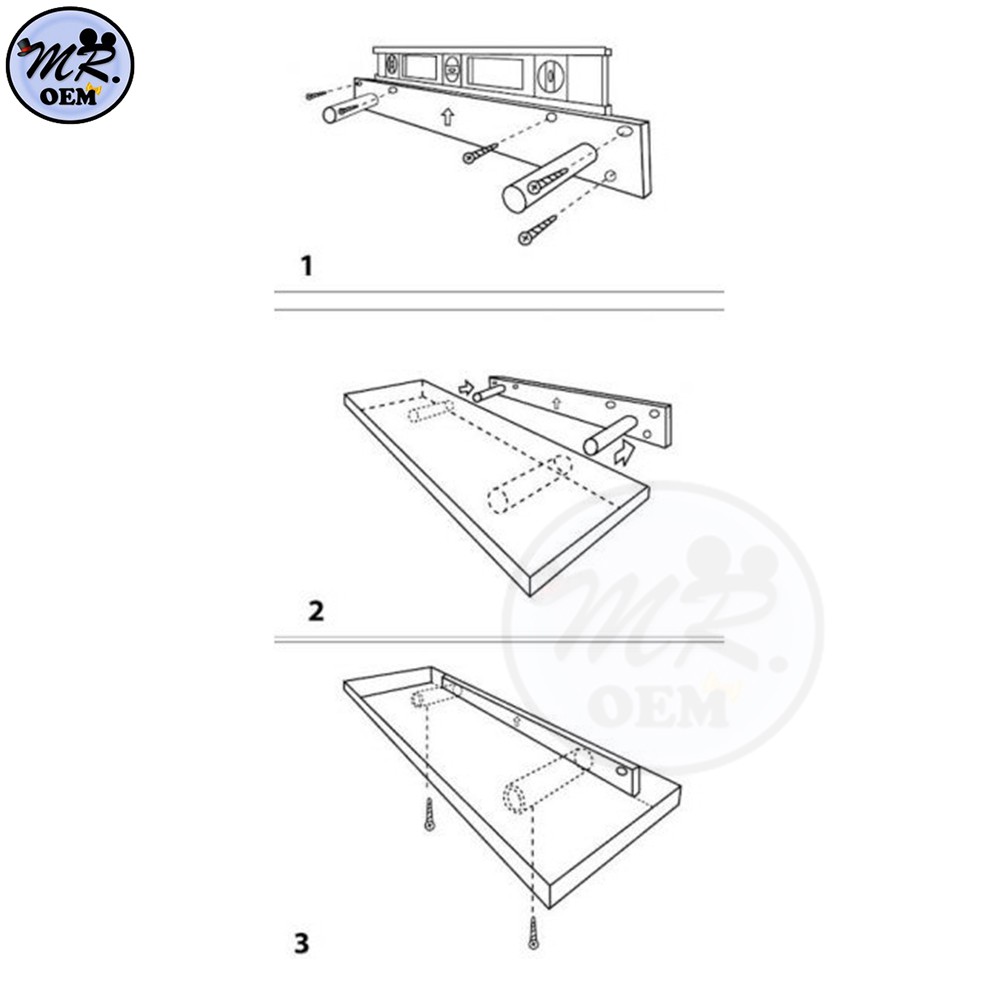 MR.
OEM

1

2

MR.
OEM

3