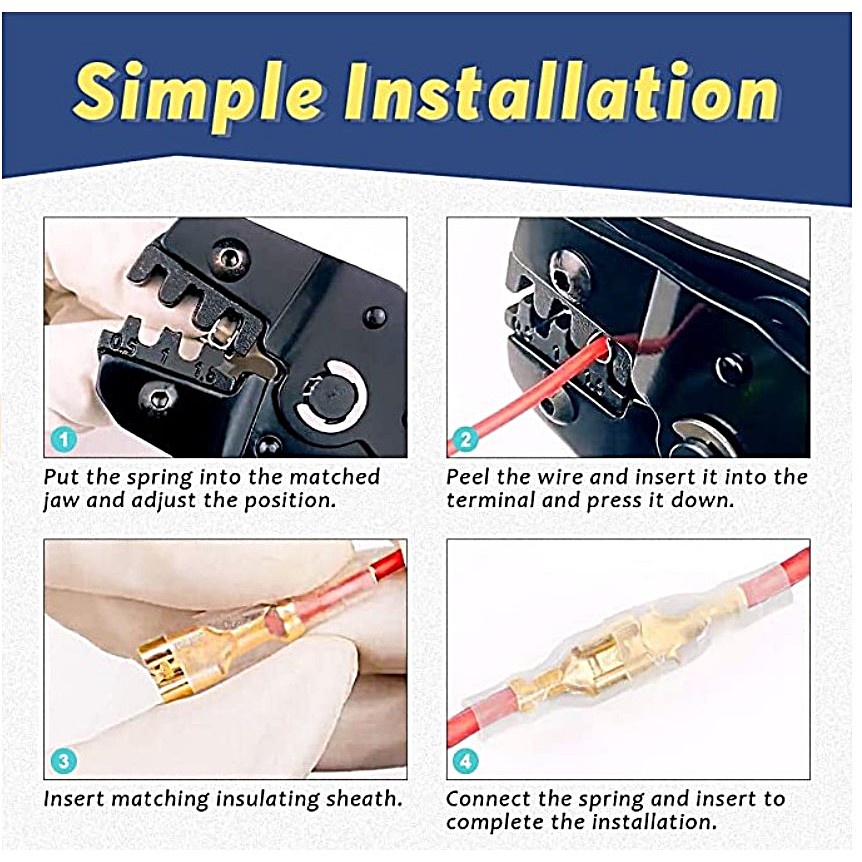 Simple Installation

0.5 1 1.5

1

Put the spring into the matched jaw and adjust the position.

2

Peel the wire and insert it into the terminal and press it down.

3

Insert matching insulating sheath.

4

Connect the spring and insert to complete the installation.