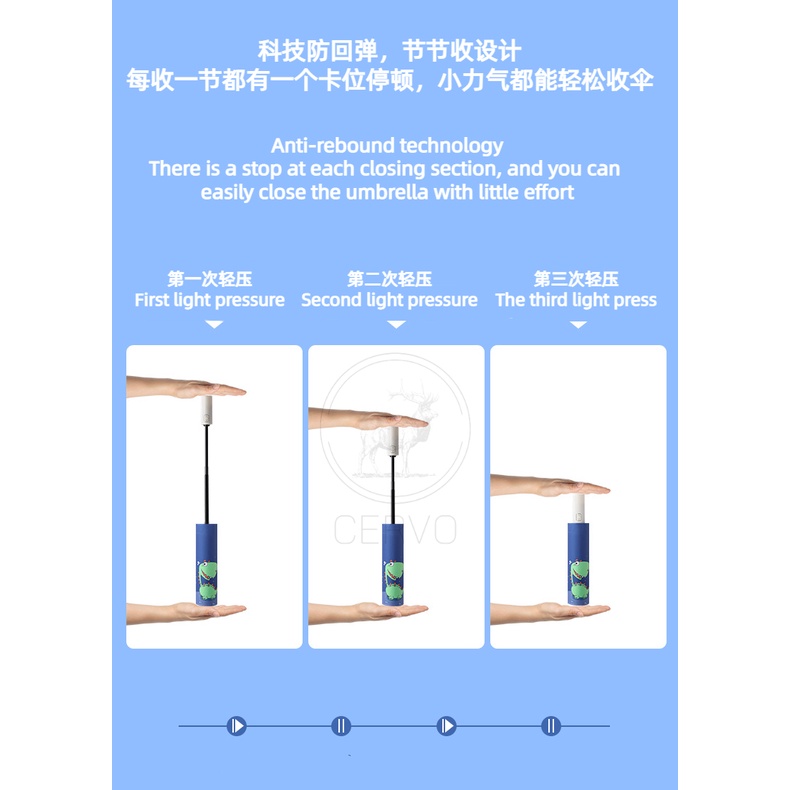 科技防回弹，节节收设计
每收一节都有一个卡位停顿，小力气都能轻松收伞

Anti-rebound technology
There is a stop at each closing section, and you can easily close the umbrella with little effort

第一次轻压
First light pressure

第二次轻压
Second light pressure

第三次轻压
The third light press

CERVO