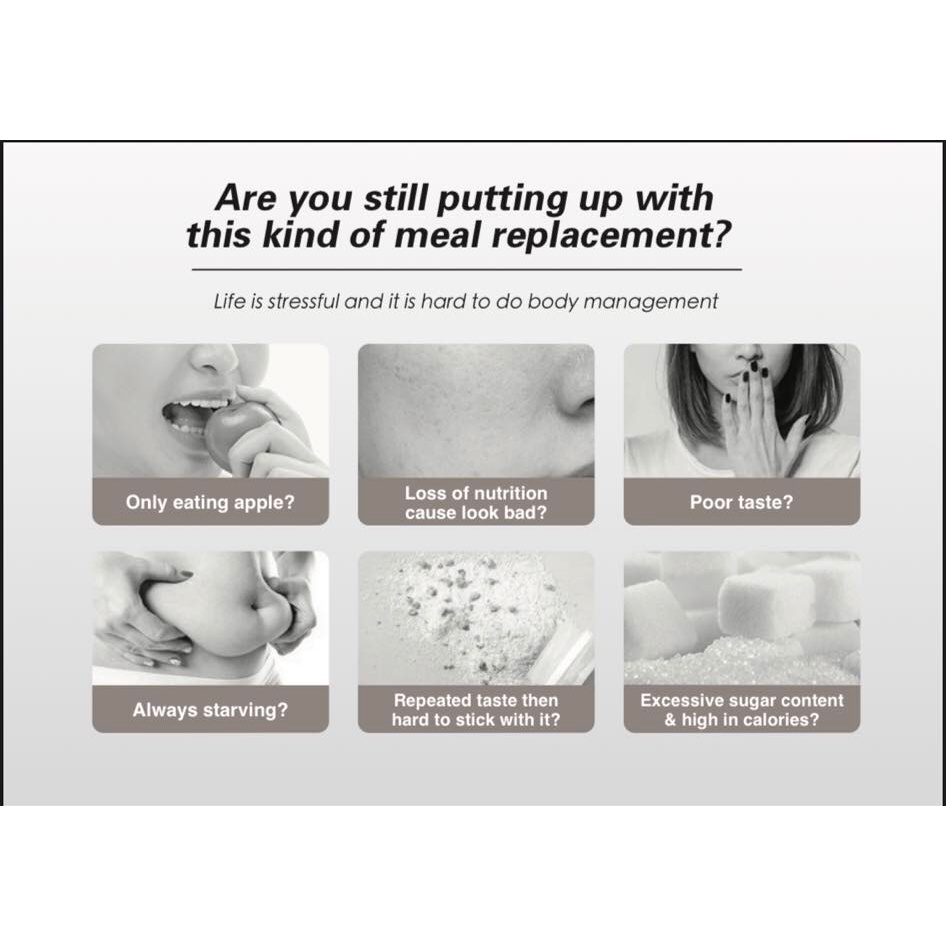 Are you still putting up with this kind of meal replacement?

Life is stressful and it is hard to do body management

Only eating apple?

Loss of nutrition cause look bad?

Poor taste?

Always starving?

Repeated taste then hard to stick with it?

Excessive sugar content & high in calories?