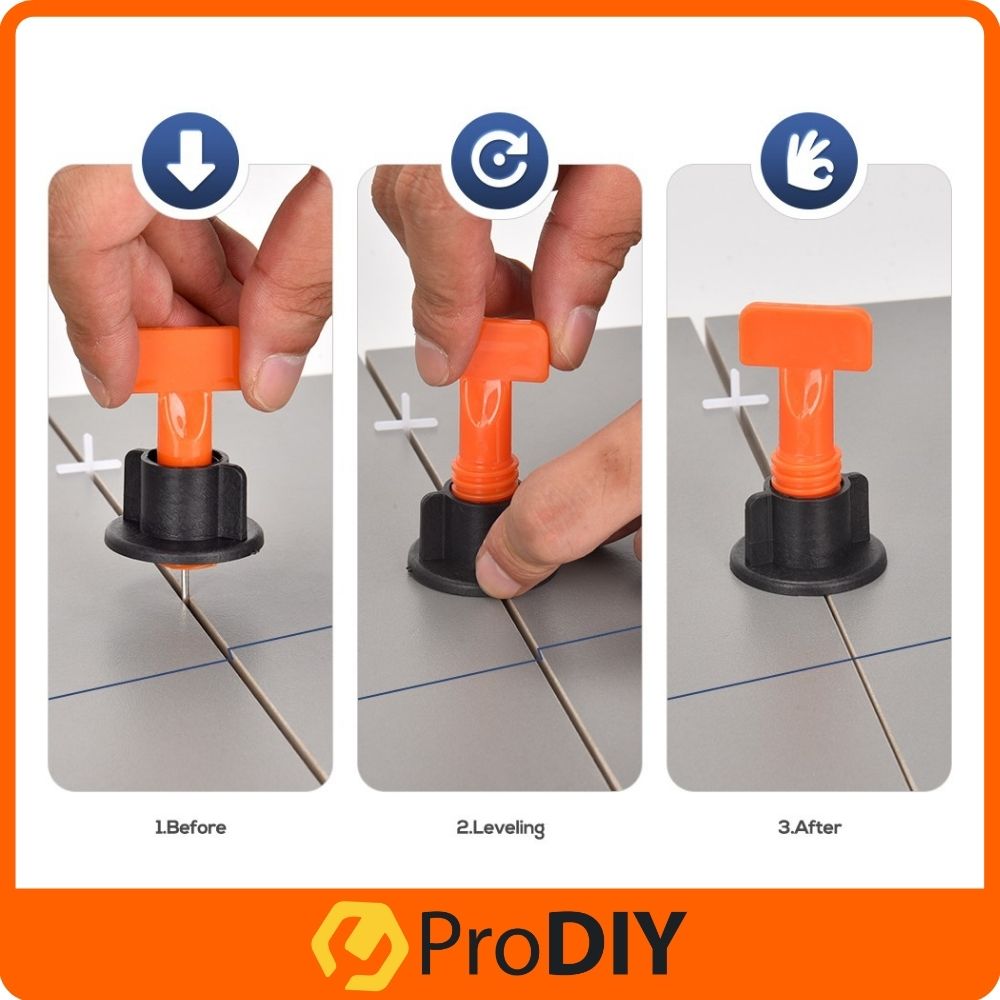 1.Before

2.Leveling

3.After

ProDIY