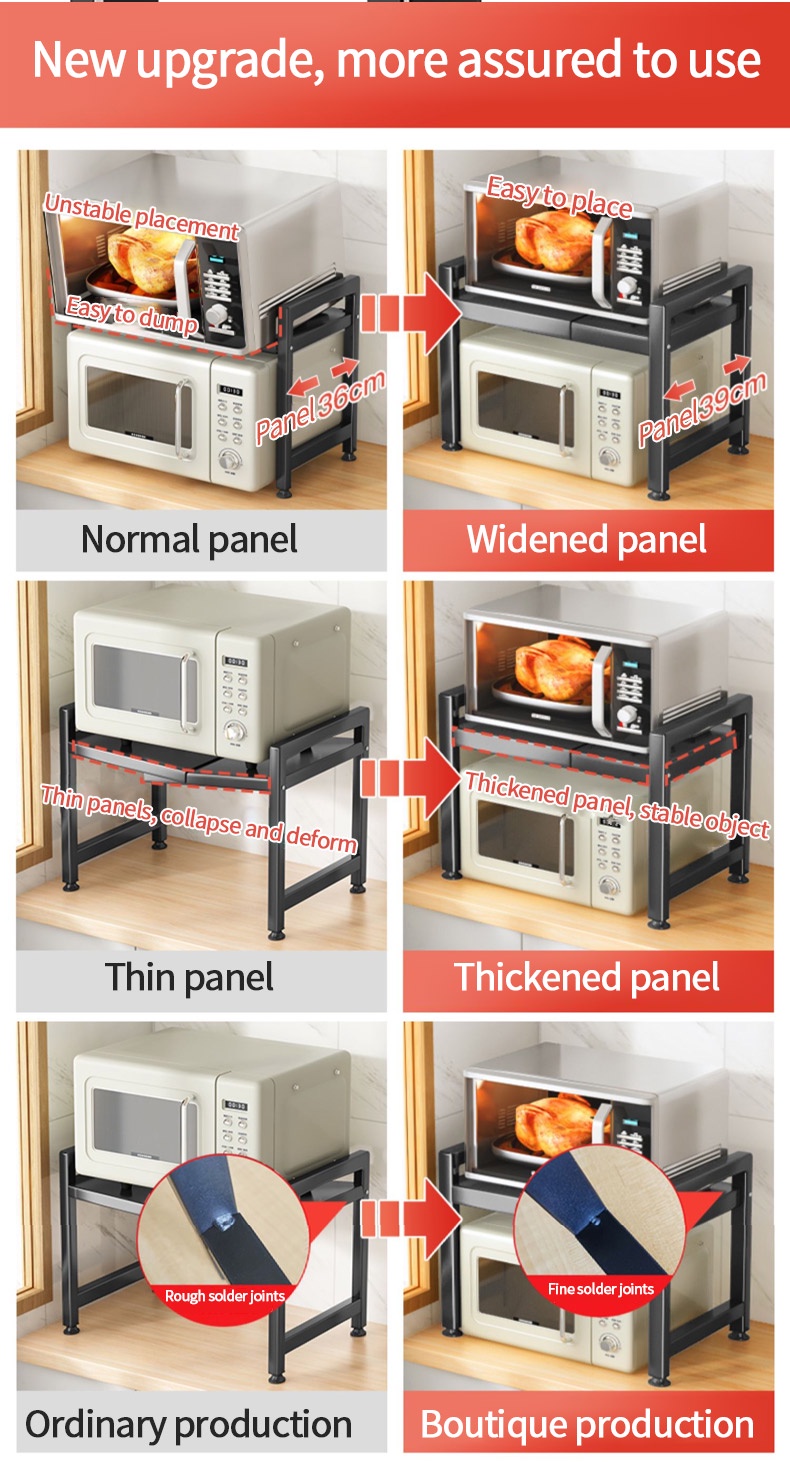 New upgrade, more assured to use

Unstable placement
Easy to dump
Panel 36cm
Normal panel

Easy to place
Panel 39cm
Widened panel

Thin panels, collapse and deform
Thin panel

Thickened panel, stable object
Thickened panel

Rough solder joints
Ordinary production

Fine solder joints
Boutique production