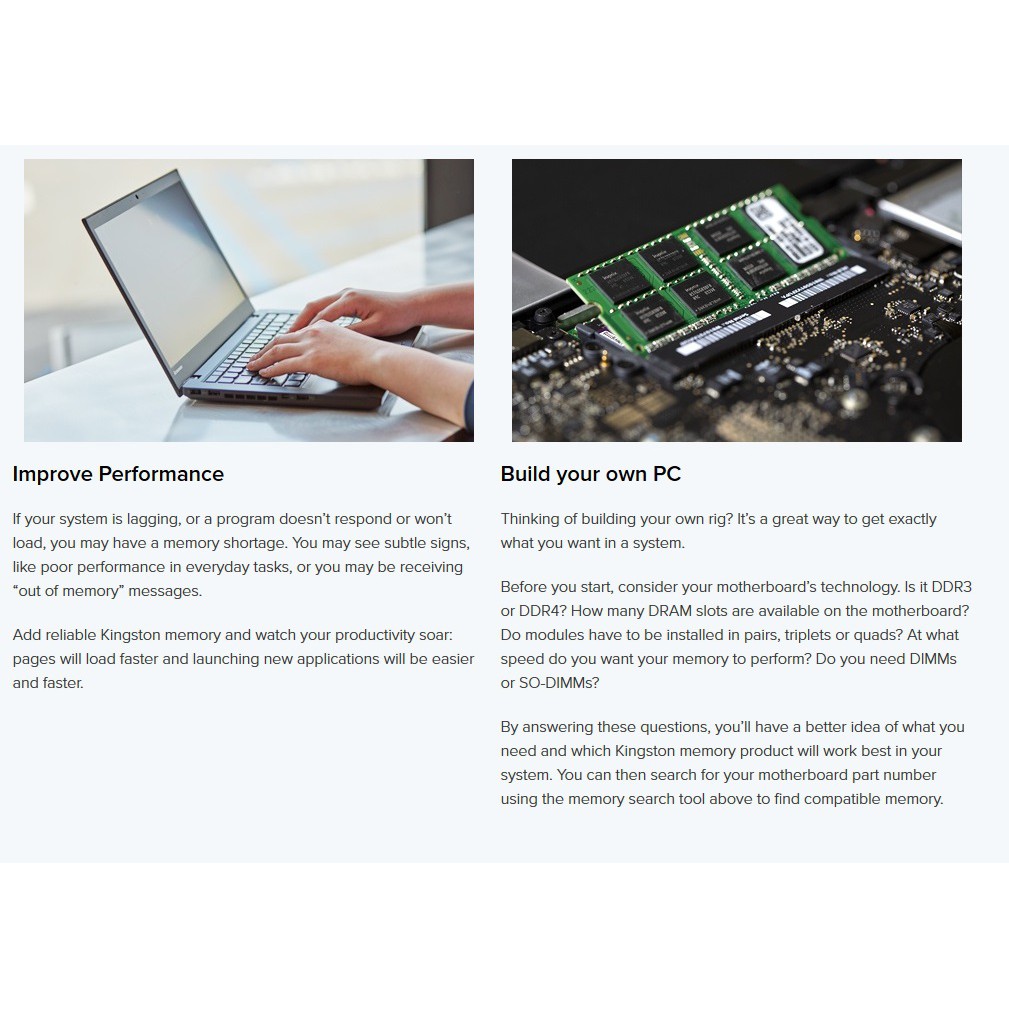 Improve Performance

If your system is lagging, or a program doesn't respond or won't load, you may have a memory shortage. You may see subtle signs, like poor performance in everyday tasks, or you may be receiving "out of memory" messages.

Add reliable Kingston memory and watch your productivity soar: pages will load faster and launching new applications will be easier and faster.

Build your own PC

Thinking of building your own rig? It's a great way to get exactly what you want in a system.

Before you start, consider your motherboard's technology. Is it DDR3 or DDR4? How many DRAM slots are available on the motherboard? Do modules have to be installed in pairs, triplets or quads? At what speed do you want your memory to perform? Do you need DIMMs or SO-DIMMs?

By answering these questions, you'll have a better idea of what you need and which Kingston memory product will work best in your system. You can then search for your motherboard part number using the memory search tool above to find compatible memory.