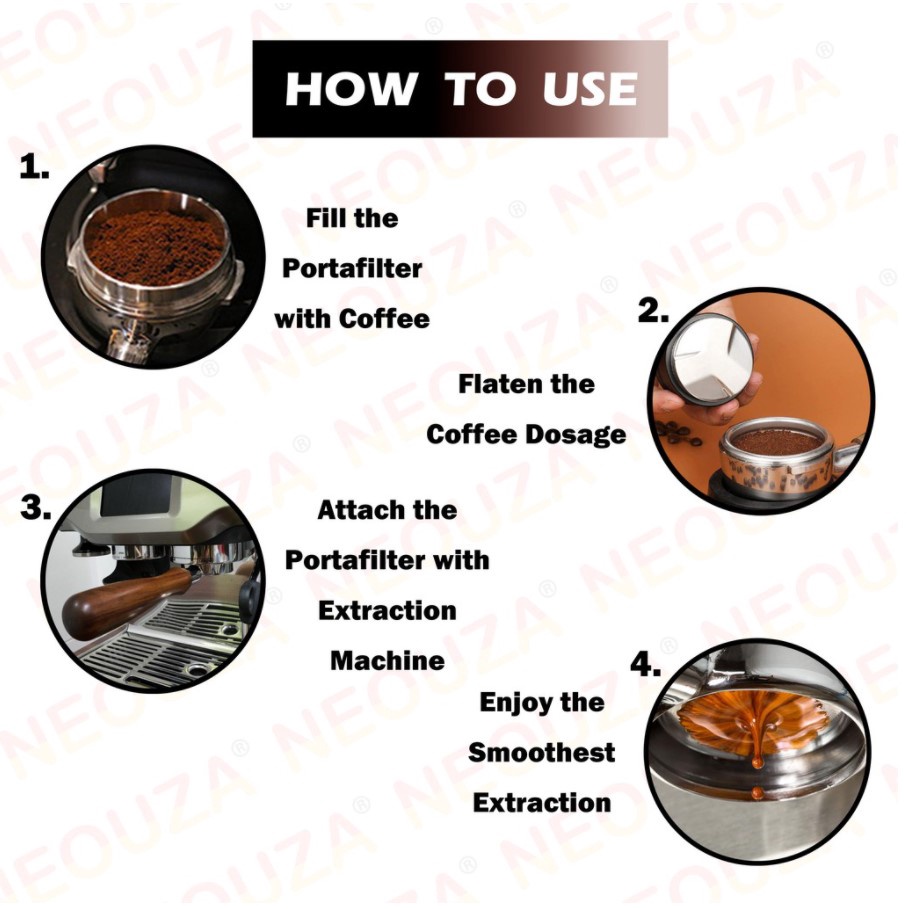 HOW TO USE

1.

Fill the Portafilter with Coffee

2.

Flaten the Coffee Dosage

3.

Attach the Portafilter with Extraction Machine

4.

Enjoy the Smoothest Extraction

NEOUZA®