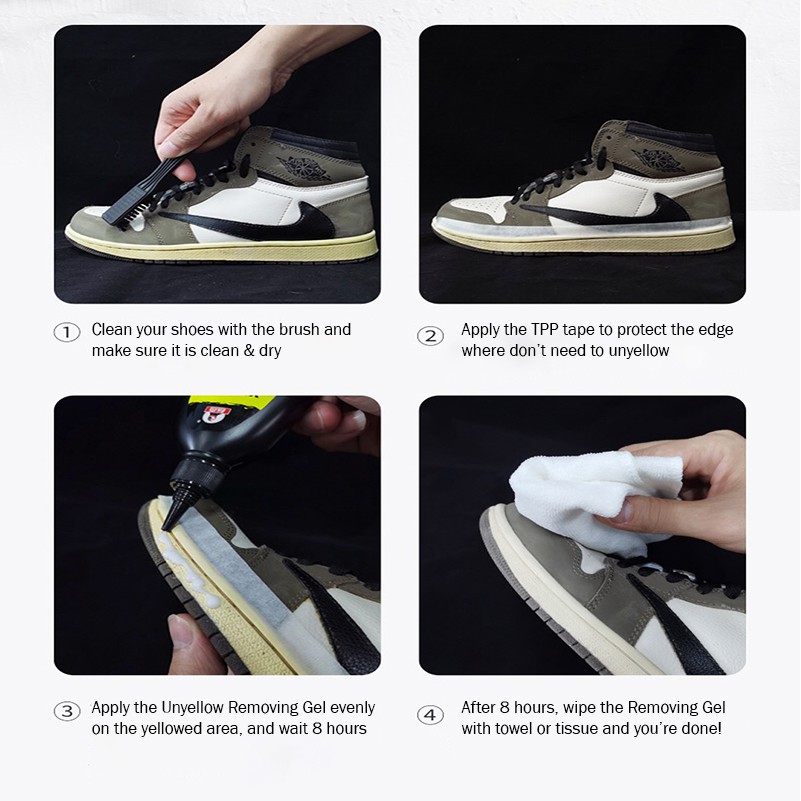 ① Clean your shoes with the brush and make sure it is clean & dry

② Apply the TPP tape to protect the edge where don't need to unyellow

③ Apply the Unyellow Removing Gel evenly on the yellowed area, and wait 8 hours

④ After 8 hours, wipe the Removing Gel with towel or tissue and you're done!